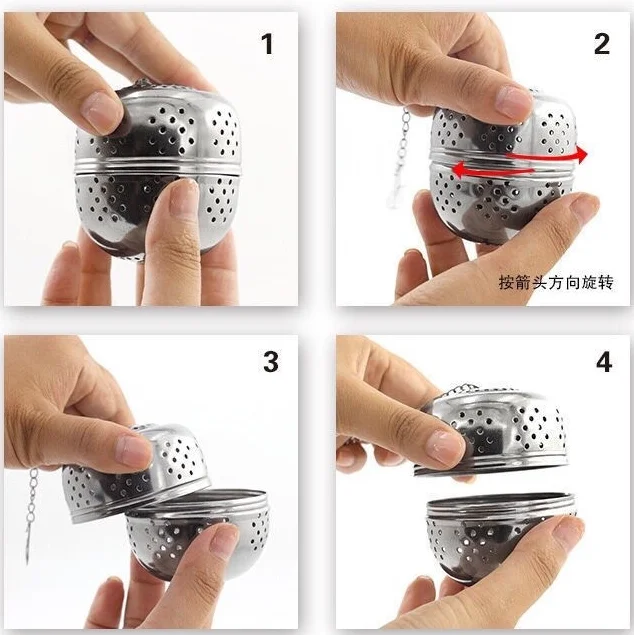 1

2

按箭头方向旋转

3

4