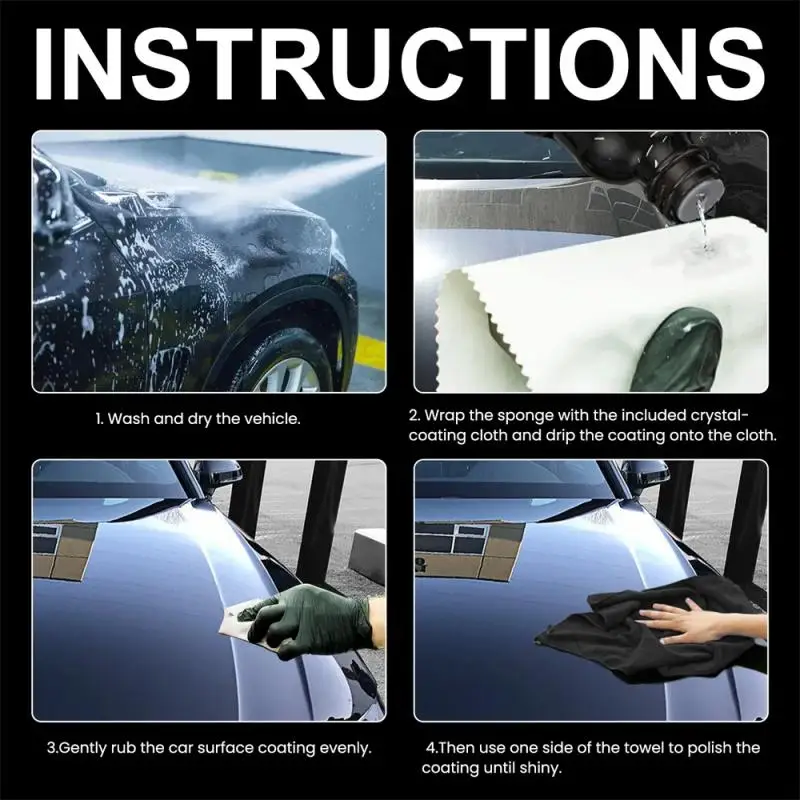 INSTRUCTIONS

1. Wash and dry the vehicle.

2. Wrap the sponge with the included crystal-coating cloth and drip the coating onto the cloth.

3.Gently rub the car surface coating evenly.

4.Then use one side of the towel to polish the coating until shiny.