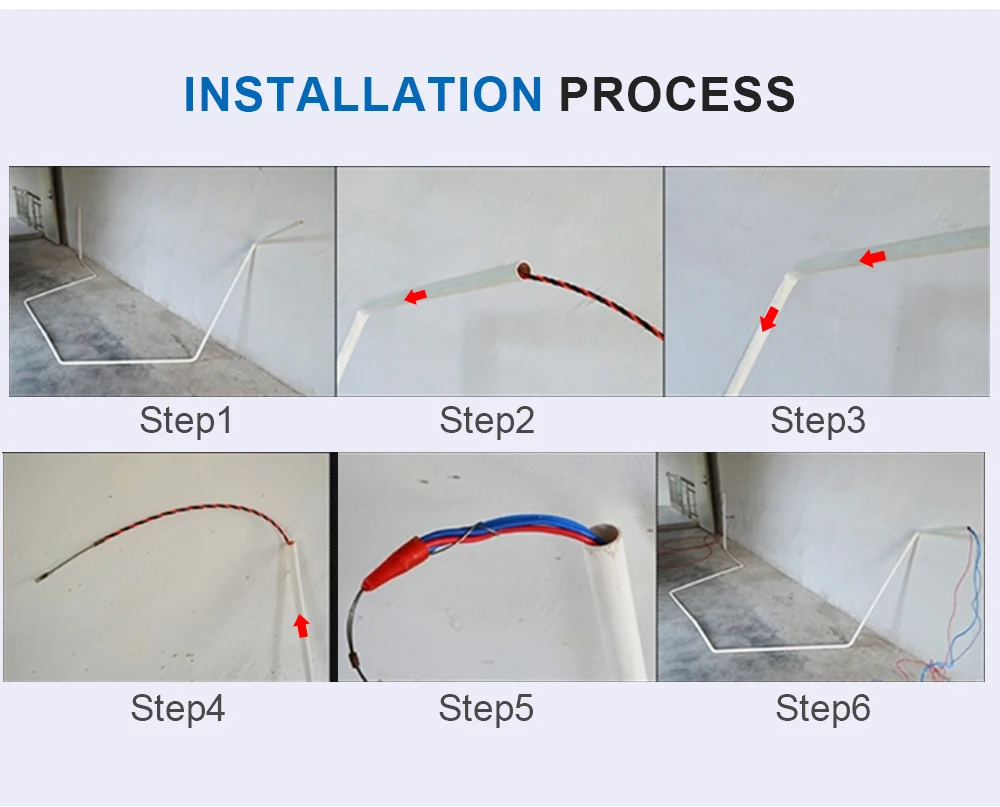 INSTALLATION PROCESS

Step1

Step2

Step3

Step4

Step5

Step6