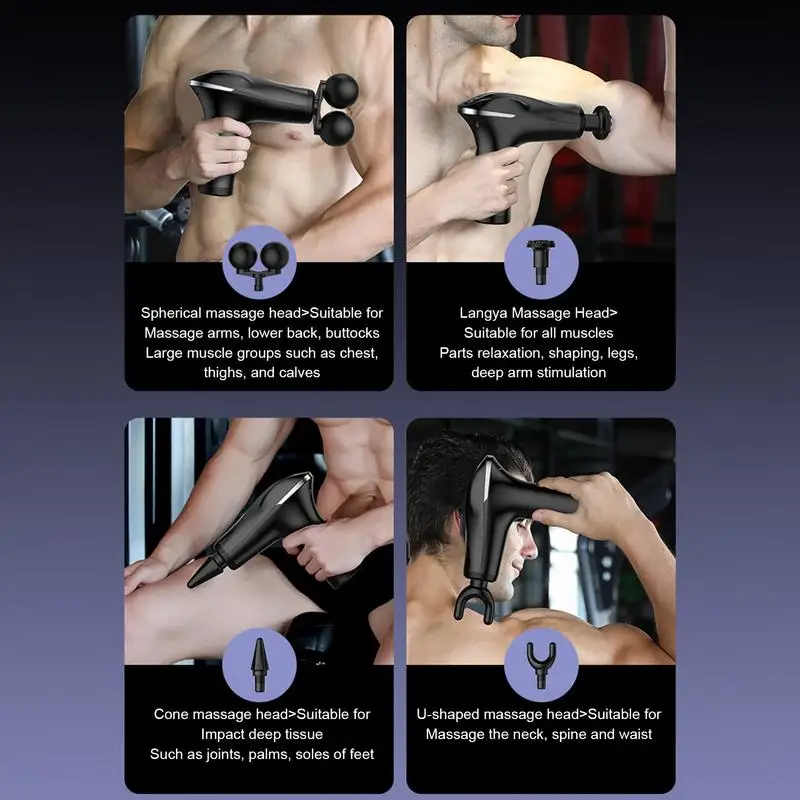 Spherical massage head>Suitable for Massage arms, lower back, buttocks Large muscle groups such as chest, thighs, and calves

Langya Massage Head> Suitable for all muscles Parts relaxation, shaping, legs, deep arm stimulation

Cone massage head>Suitable for Impact deep tissue Such as joints, palms, soles of feet

U-shaped massage head>Suitable for Massage the neck, spine and waist