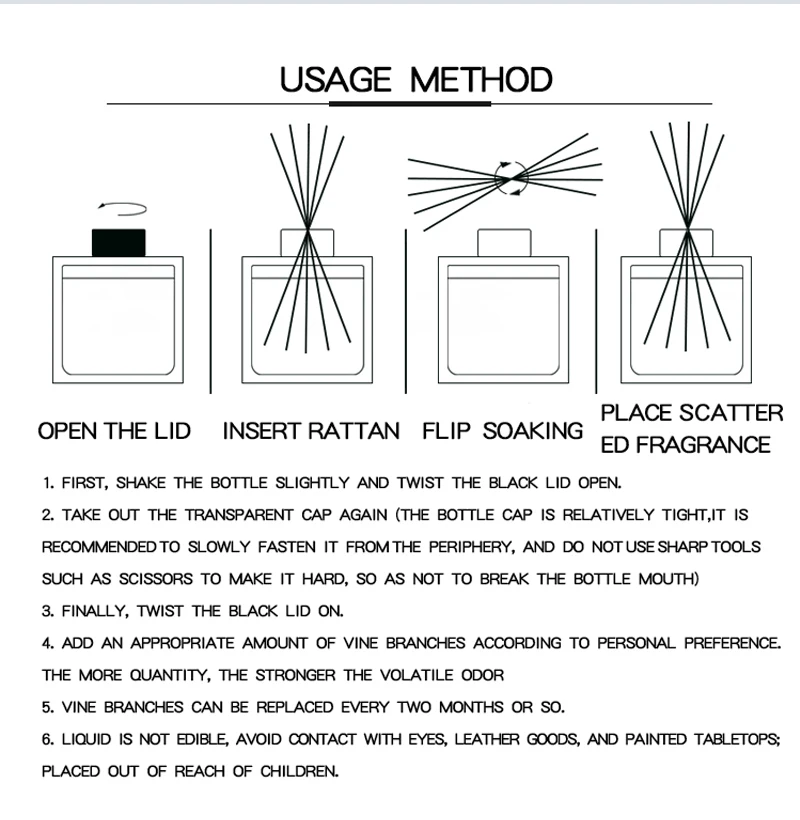 USAGE METHOD

OPEN THE LID INSERT RATTAN FLIP SOAKING PLACE SCATTER ED FRAGRANCE

1. FIRST, SHAKE THE BOTTLE SLIGHTLY AND TWIST THE BLACK LID OPEN.

2. TAKE OUT THE TRANSPARENT CAP AGAIN (THE BOTTLE CAP IS RELATIVELY TIGHT,IT IS RECOMMENDED TO SLOWLY FASTEN IT FROM THE PERIPHERY, AND DO NOT USE SHARP TOOLS SUCH AS SCISSORS TO MAKE IT HARD, SO AS NOT TO BREAK THE BOTTLE MOUTH)

3. FINALLY, TWIST THE BLACK LID ON.

4. ADD AN APPROPRIATE AMOUNT OF VINE BRANCHES ACCORDING TO PERSONAL PREFERENCE. THE MORE QUANTITY, THE STRONGER THE VOLATILE ODOR

5. VINE BRANCHES CAN BE REPLACED EVERY TWO MONTHS OR SO.

6. LIQUID IS NOT EDIBLE, AVOID CONTACT WITH EYES, LEATHER GOODS, AND PAINTED TABLETOPS; PLACED OUT OF REACH OF CHILDREN.