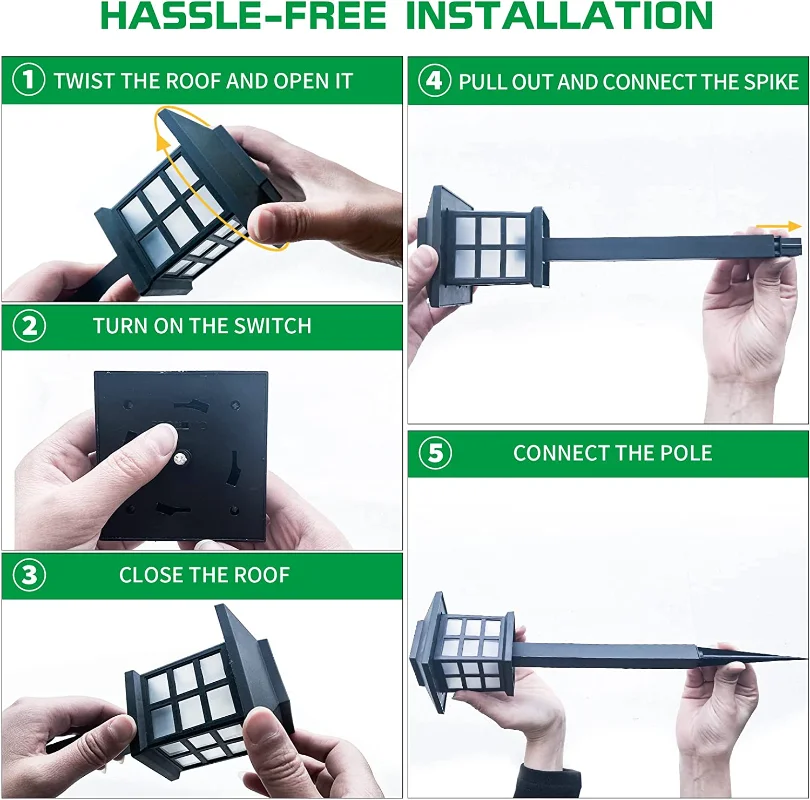 HASSLE-FREE INSTALLATION

1 TWIST THE ROOF AND OPEN IT

2 TURN ON THE SWITCH

3 CLOSE THE ROOF

4 PULL OUT AND CONNECT THE SPIKE

5 CONNECT THE POLE