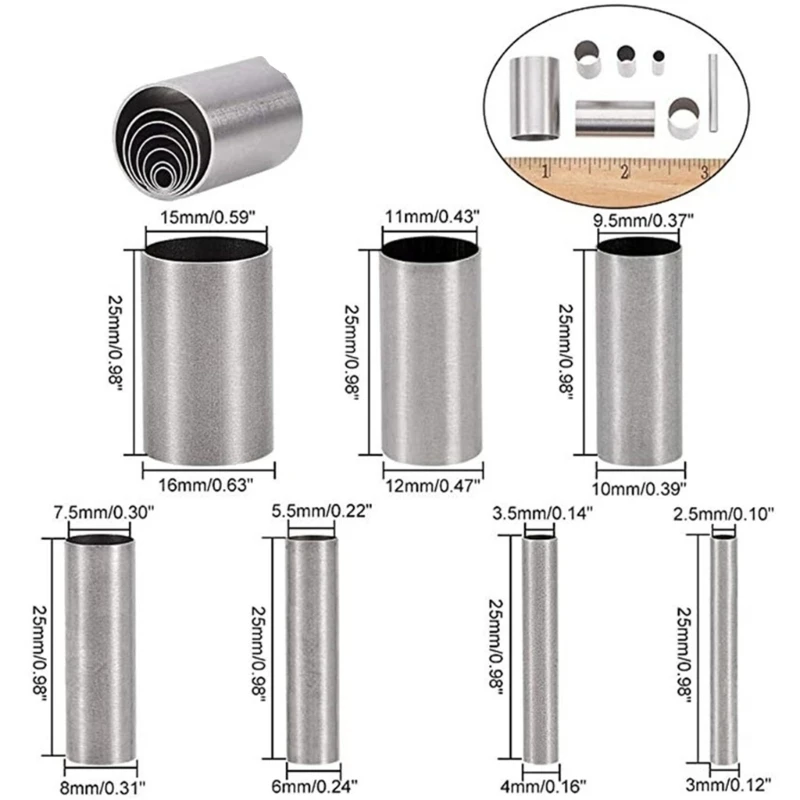 1
2
3

15mm/0.59"
25mm/0.98"
16mm/0.63"

11mm/0.43"
25mm/0.98"
12mm/0.47"

9.5mm/0.37"
25mm/0.98"
10mm/0.39"

7.5mm/0.30"
25mm/0.98"
8mm/0.31"

5.5mm/0.22"
25mm/0.98"
6mm/0.24"

3.5mm/0.14"
25mm/0.98"
4mm/0.16"

2.5mm/0.10"
25mm/0.98"
3mm/0.12"