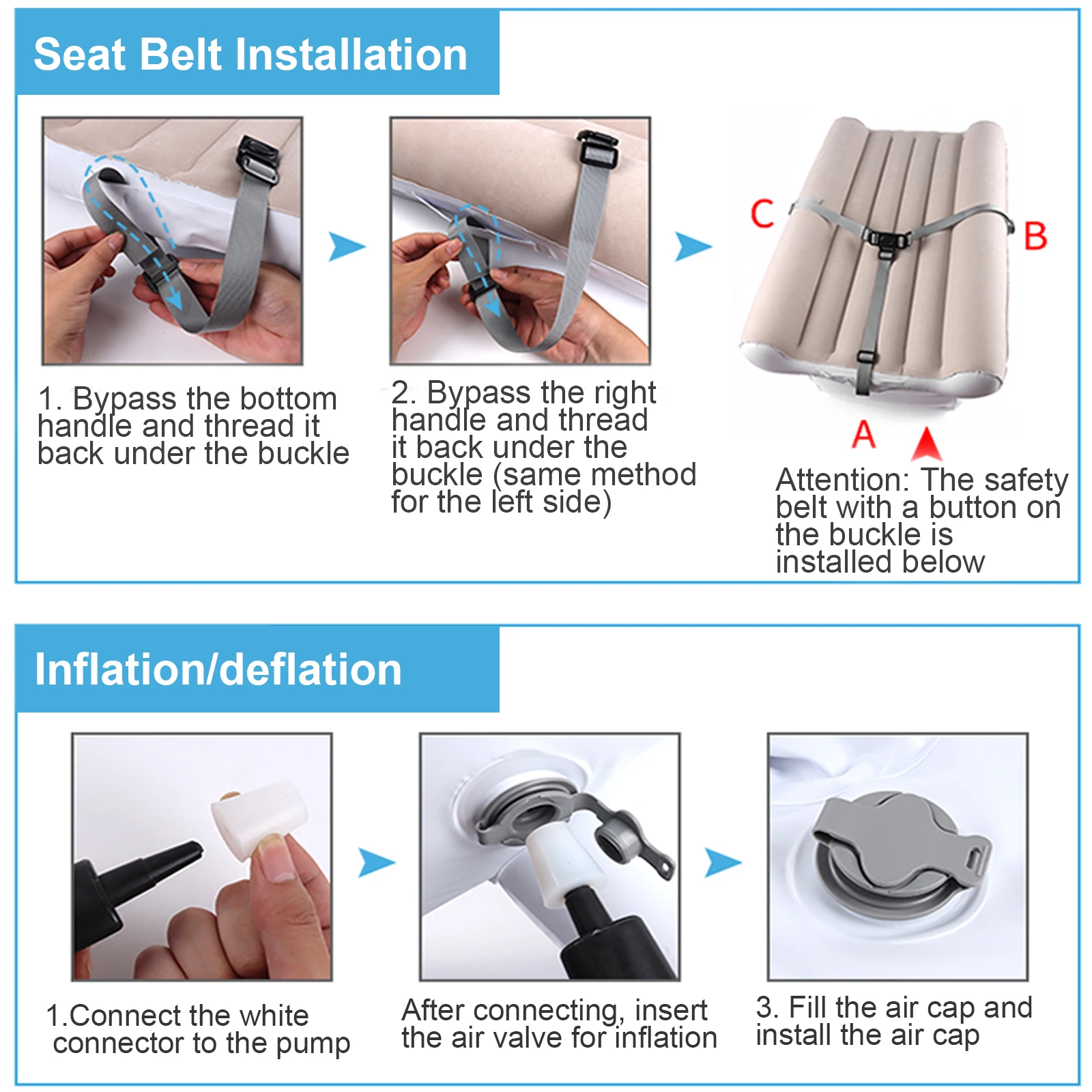 Seat Belt Installation

1. Bypass the bottom handle and thread it back under the buckle

2. Bypass the right handle and thread it back under the buckle (same method for the left side)

C

B

A

Attention: The safety belt with a button on the buckle is installed below

Inflation/deflation

1.Connect the white connector to the pump

After connecting, insert the air valve for inflation

3. Fill the air cap and install the air cap