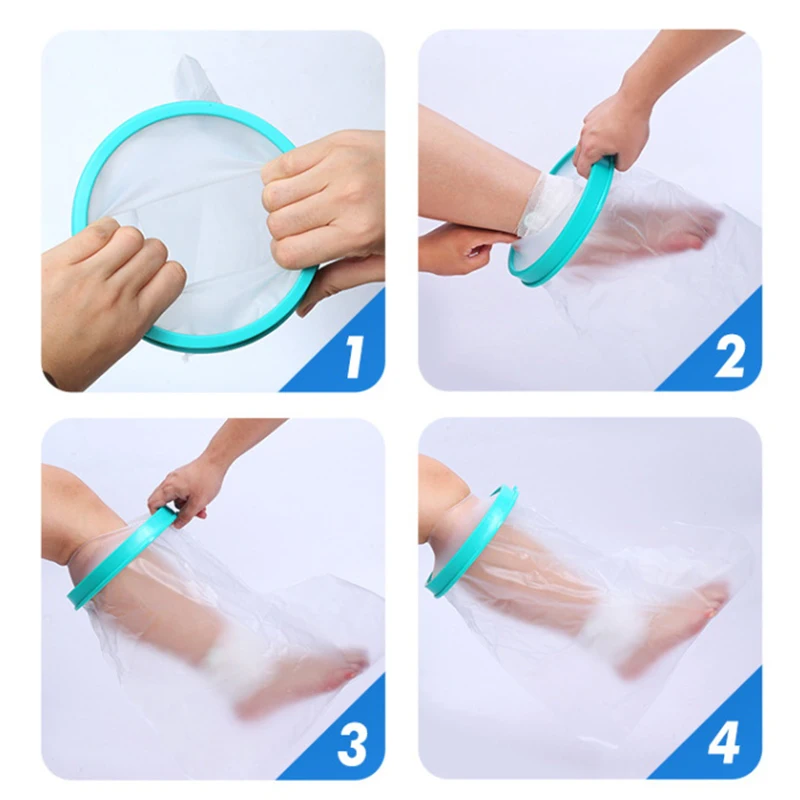 1
2
3
4