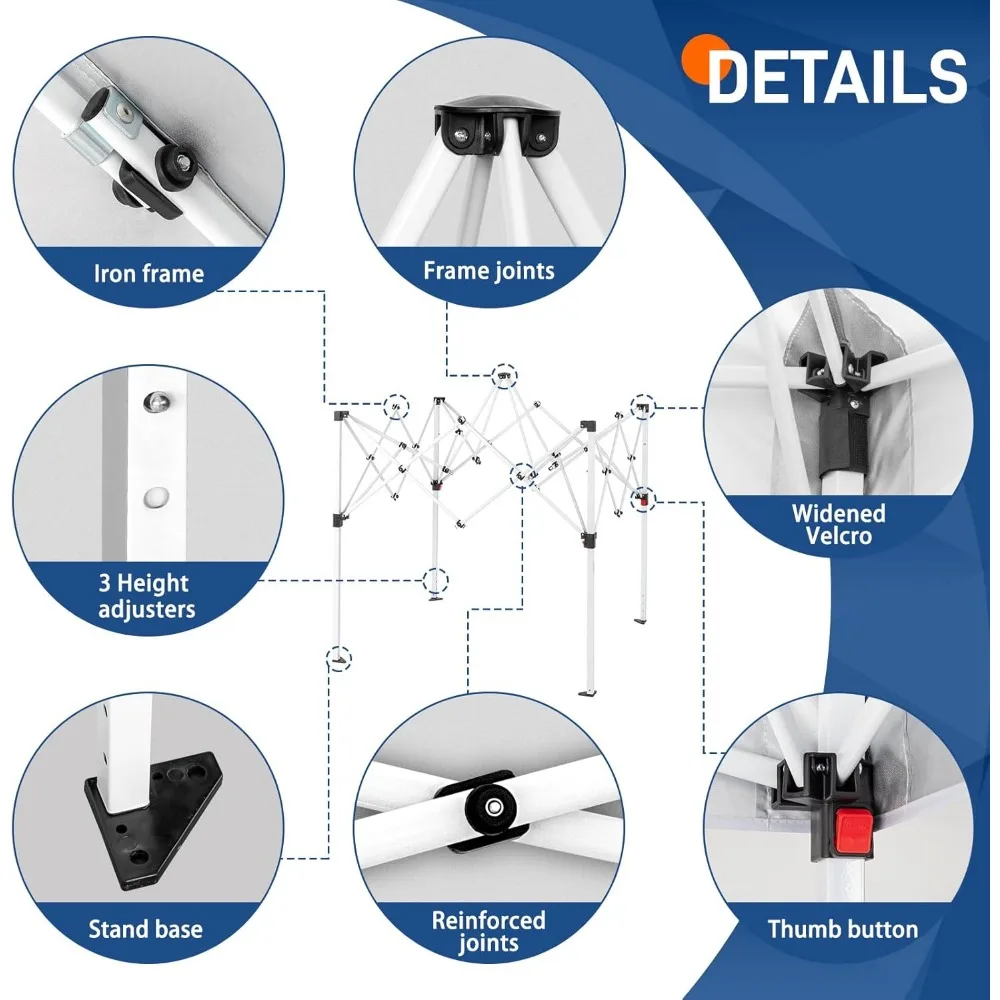 DETAILS

Iron frame

Frame joints

Widened Velcro

3 Height adjusters

Stand base

Reinforced joints

Thumb button