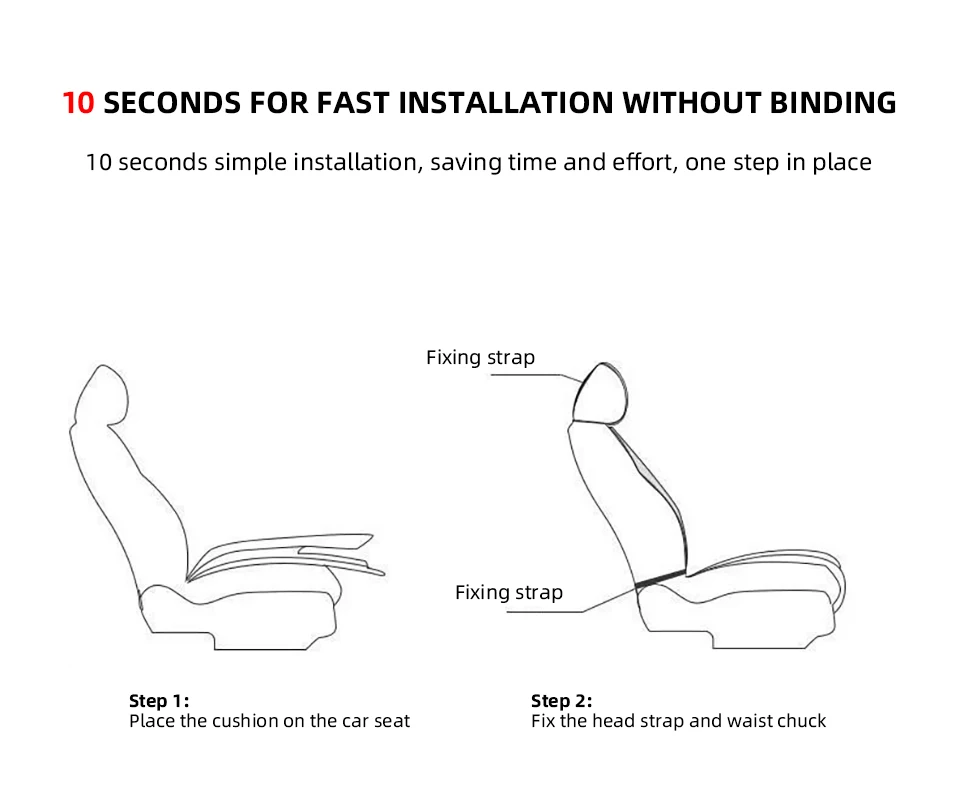 10 SECONDS FOR FAST INSTALLATION WITHOUT BINDING

10 seconds simple installation, saving time and effort, one step in place

Fixing strap

Fixing strap

Step 1:
Place the cushion on the car seat

Step 2:
Fix the head strap and waist chuck