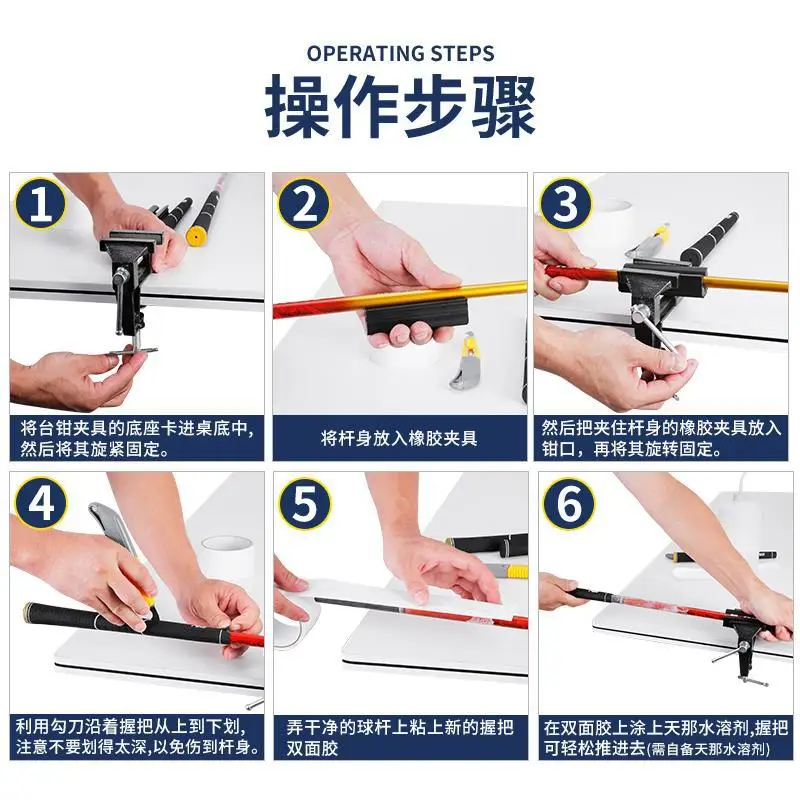 OPERATING STEPS

操作步骤

1

将台钳夹具的底座卡进桌底中，然后将其旋紧固定。

2

将杆身放入橡胶夹具

3

然后把夹住杆身的橡胶夹具放入钳口，再将其旋转固定。

4

利用勾刀沿着握把从上到下划，注意不要划得太深,以免伤到杆身。

5

弄干净的球杆上粘上新的握把双面胶

6

在双面胶上涂上天那水溶剂,握把可轻松推进去(需自备天那水溶剂)