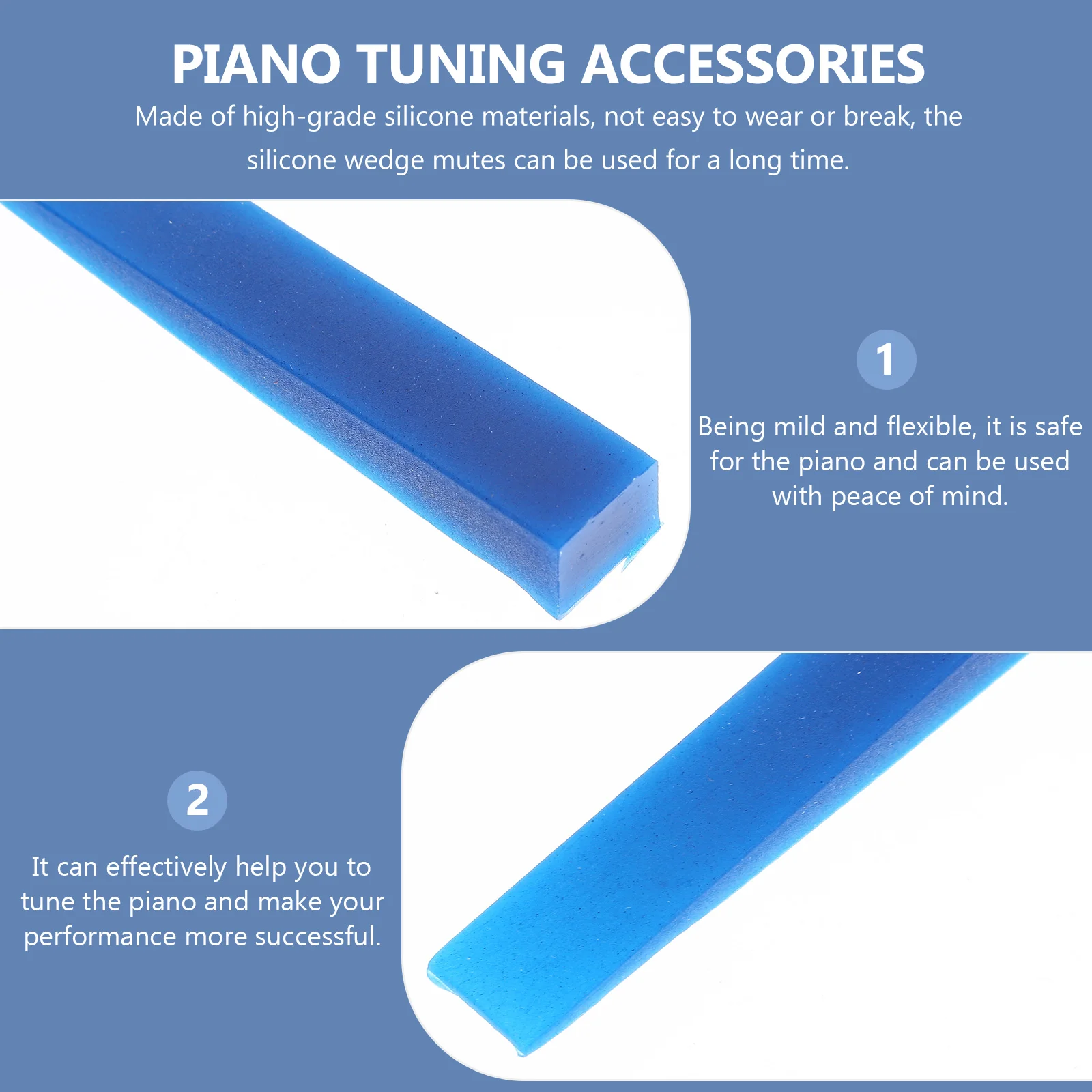 PIANO TUNING ACCESSORIES

Made of high-grade silicone materials, not easy to wear or break, the silicone wedge mutes can be used for a long time.

1

Being mild and flexible, it is safe for the piano and can be used with peace of mind.

2

It can effectively help you to tune the piano and make your performance more successful.