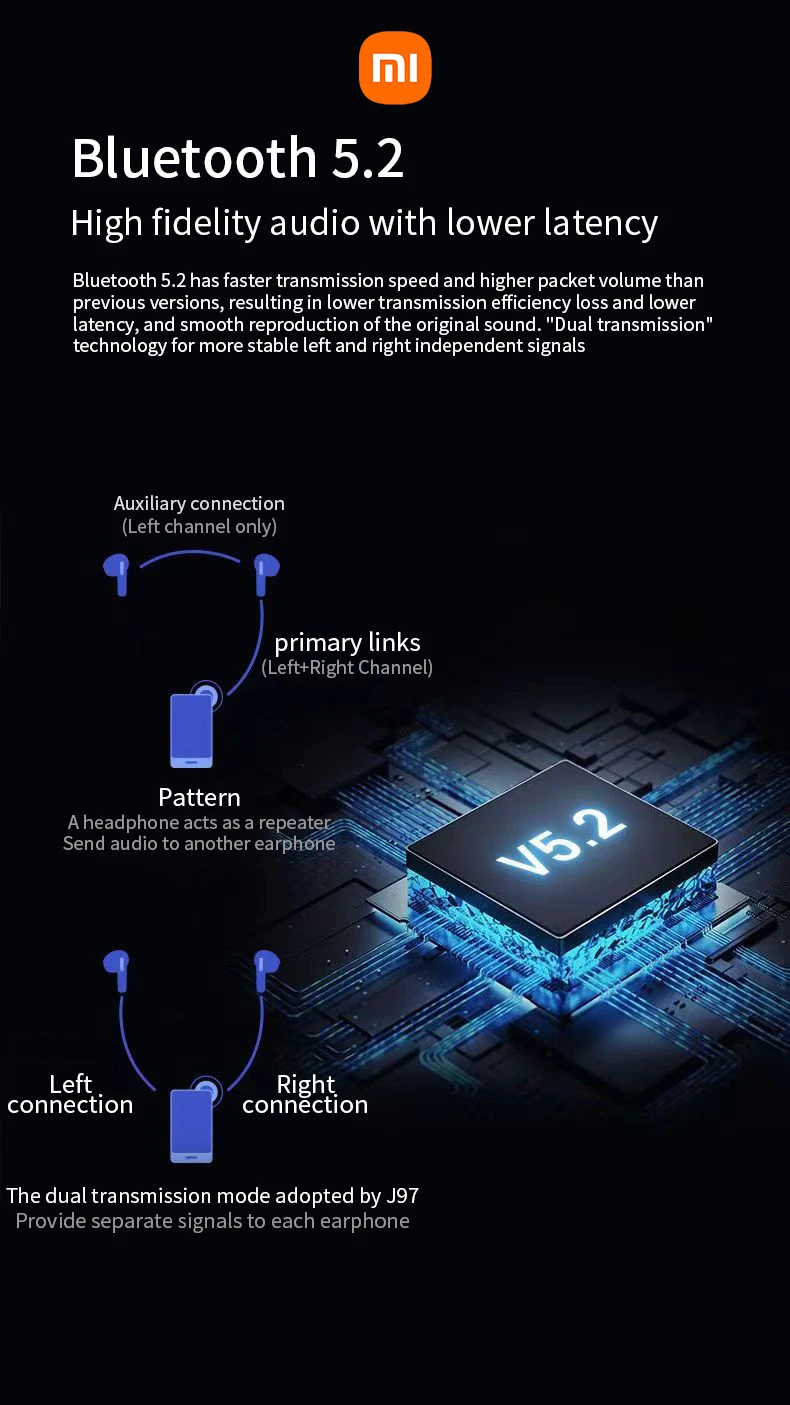 mi

Bluetooth 5.2

High fidelity audio with lower latency

Bluetooth 5.2 has faster transmission speed and higher packet volume than previous versions, resulting in lower transmission efficiency loss and lower latency, and smooth reproduction of the original sound. "Dual transmission" technology for more stable left and right independent signals

Auxiliary connection
(Left channel only)

primary links
(Left+Right Channel)

Pattern
A headphone acts as a repeater
Send audio to another earphone

V5.2

Left connection

Right connection

The dual transmission mode adopted by J97
Provide separate signals to each earphone