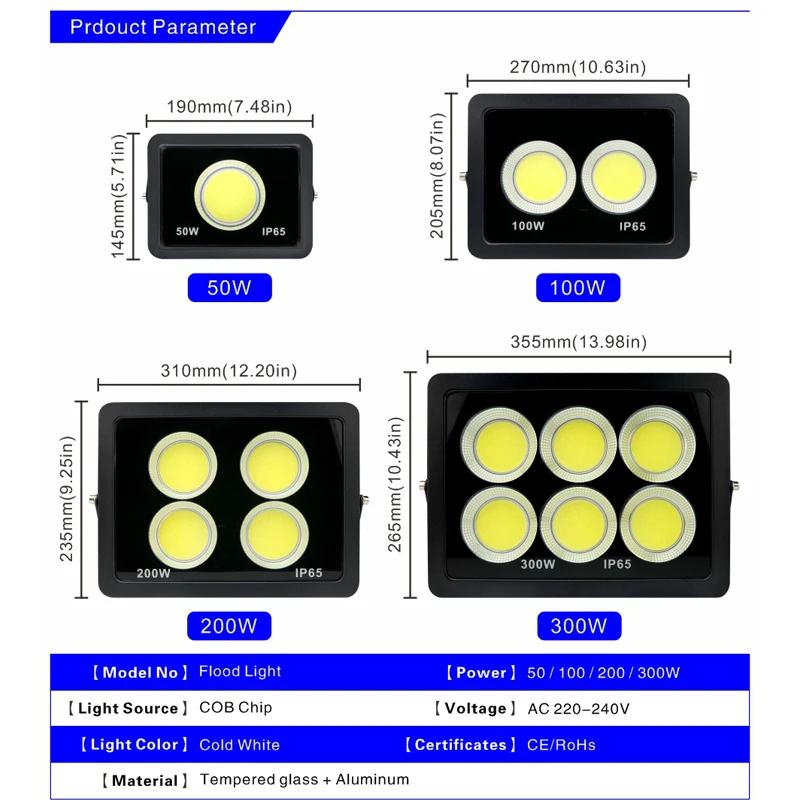 Prdouct Parameter

190mm(7.48in)
145mm(5.71in)
50W IP65
50W

270mm(10.63in)
205mm(8.07in)
100W IP65
100W

310mm(12.20in)
235mm(9.25in)
200W IP65
200W

355mm(13.98in)
265mm(10.43in)
300W IP65
300W

| 【Model No】 | Flood Light | 【Power】 | 50 / 100 / 200 / 300W |
|---|---|---|---|
| 【Light Source】 | COB Chip | 【Voltage】 | AC 220-240V |
| 【Light Color】 | Cold White | 【Certificates】 | CE/RoHs |
| 【Material】 | Tempered glass + Aluminum | | |