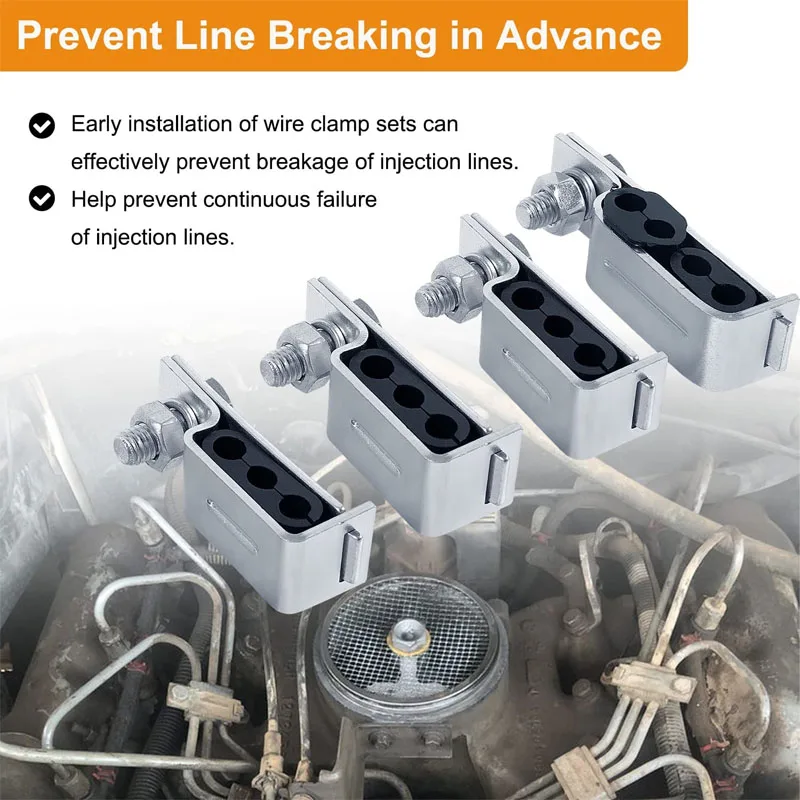 Prevent Line Breaking in Advance

Early installation of wire clamp sets can effectively prevent breakage of injection lines.

Help prevent continuous failure of injection lines.