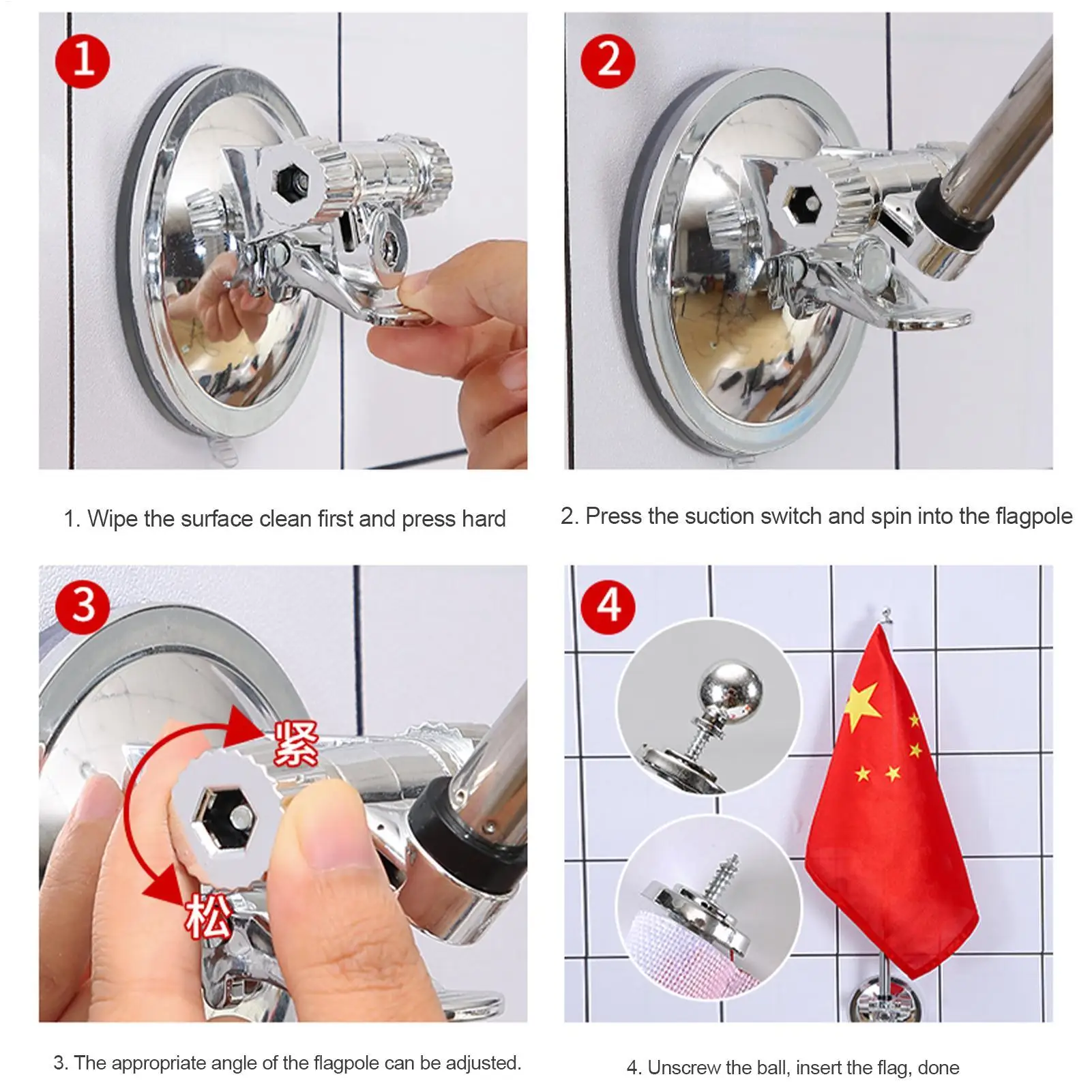 1

1. Wipe the surface clean first and press hard

2

2. Press the suction switch and spin into the flagpole

3

紧

松

3. The appropriate angle of the flagpole can be adjusted.

4

4. Unscrew the ball, insert the flag, done