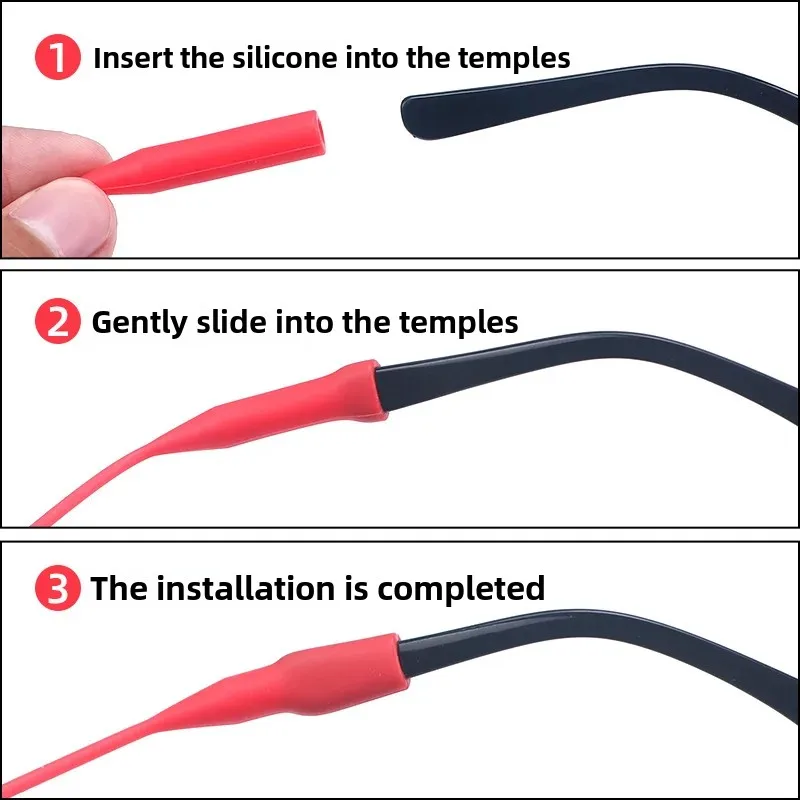 1 Insert the silicone into the temples

2 Gently slide into the temples

3 The installation is completed