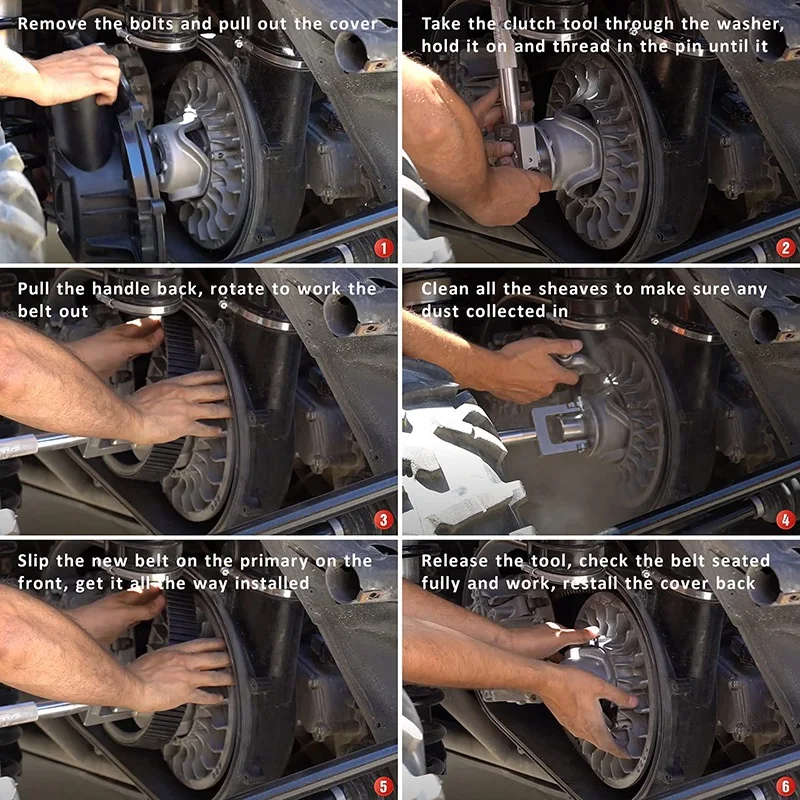 Remove the bolts and pull out the cover

1

Take the clutch tool through the washer, hold it on and thread in the pin until it

2

Pull the handle back, rotate to work the belt out

3

Clean all the sheaves to make sure any dust collected in

4

Slip the new belt on the primary on the front, get it all the way installed

5

Release the tool, check the belt seated fully and work, restall the cover back

6