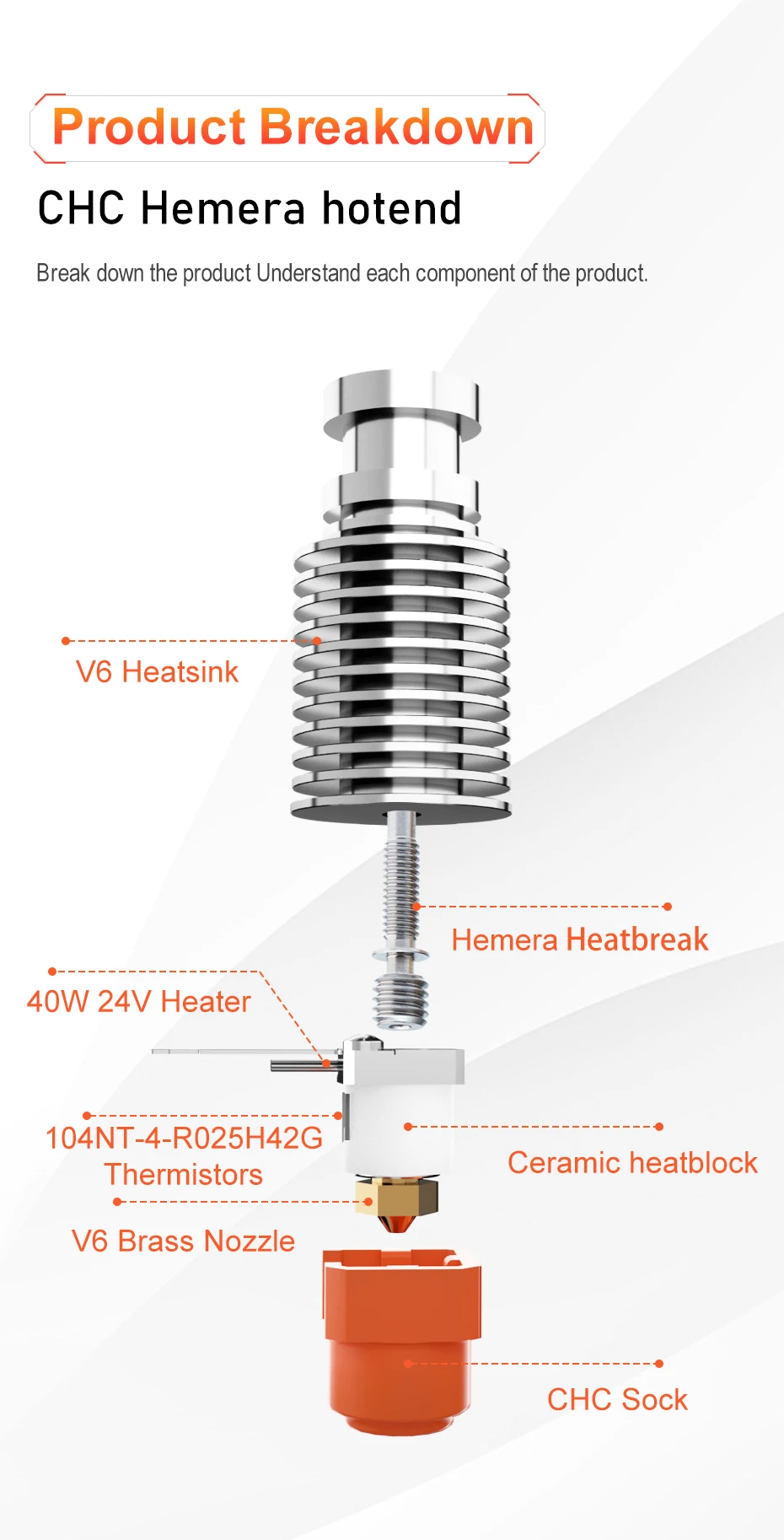 Product Breakdown

CHC Hemera hotend

Break down the product Understand each component of the product.

V6 Heatsink

Hemera Heatbreak

40W 24V Heater

104NT-4-R025H42G Thermistors

Ceramic heatblock

V6 Brass Nozzle

CHC Sock