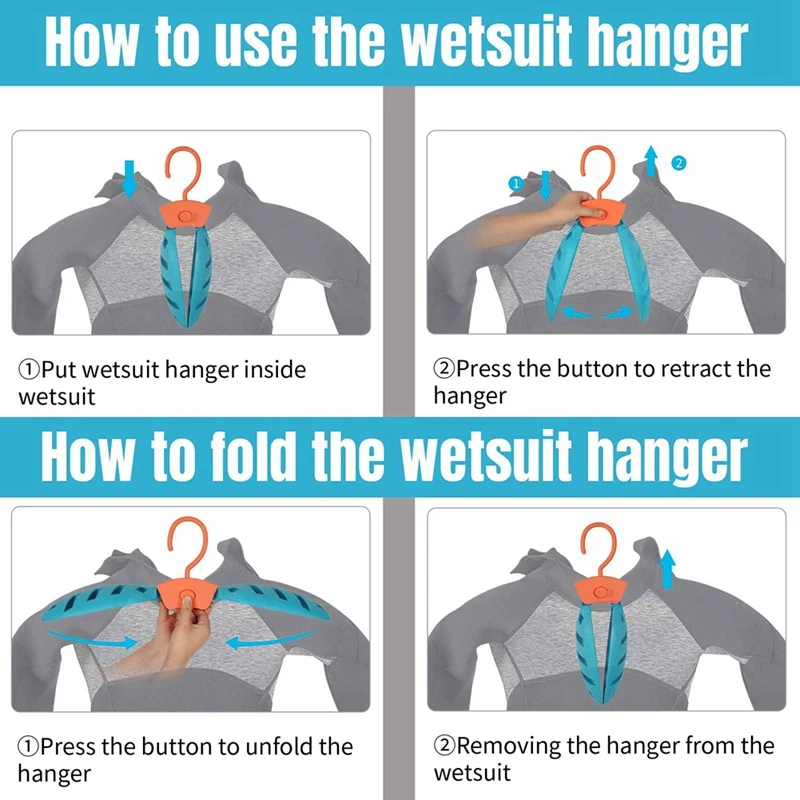 How to use the wetsuit hanger

①Put wetsuit hanger inside wetsuit

①

②

②Press the button to retract the hanger

How to fold the wetsuit hanger

①Press the button to unfold the hanger

②Removing the hanger from the wetsuit