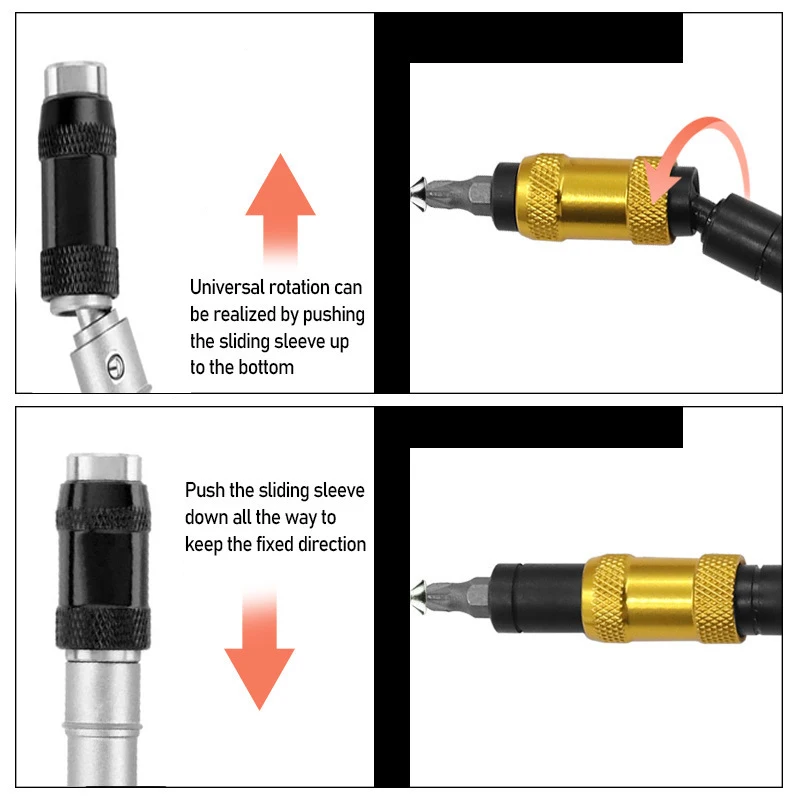 Universal rotation can be realized by pushing the sliding sleeve up to the bottom

Push the sliding sleeve down all the way to keep the fixed direction