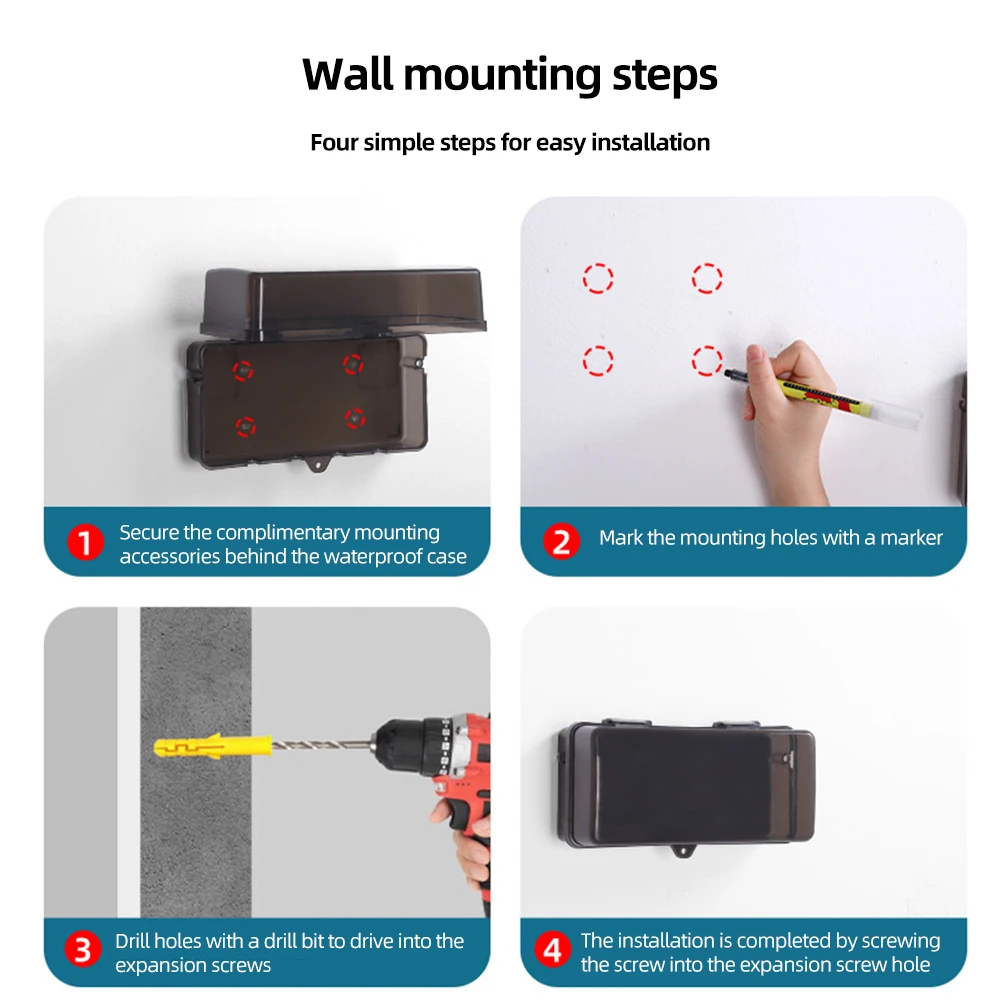 Wall mounting steps

Four simple steps for easy installation

1 Secure the complimentary mounting accessories behind the waterproof case

2 Mark the mounting holes with a marker

3 Drill holes with a drill bit to drive into the expansion screws

4 The installation is completed by screwing the screw into the expansion screw hole