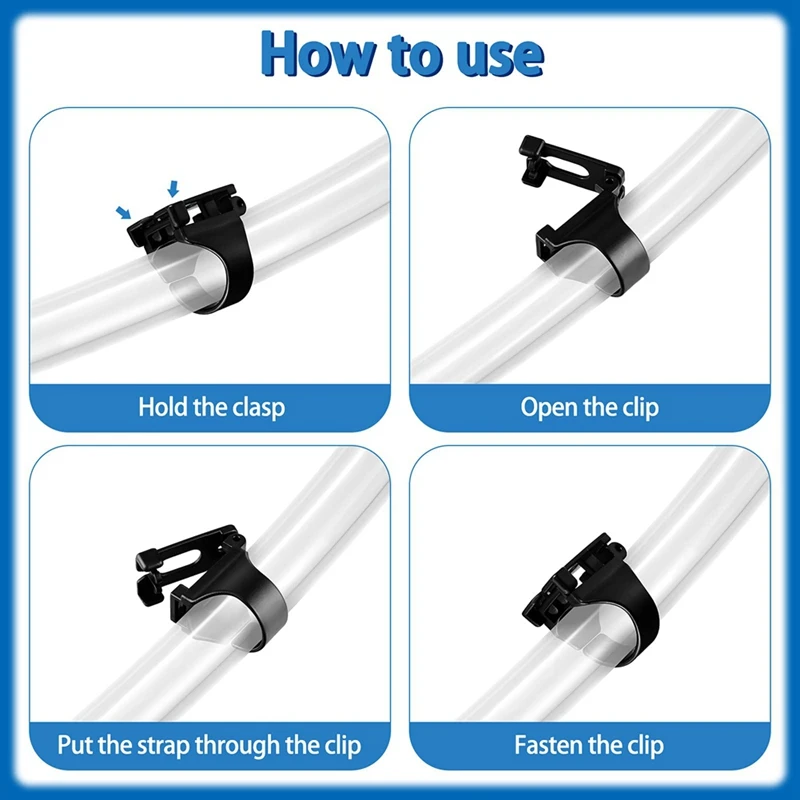 How to use

Hold the clasp

Open the clip

Put the strap through the clip

Fasten the clip