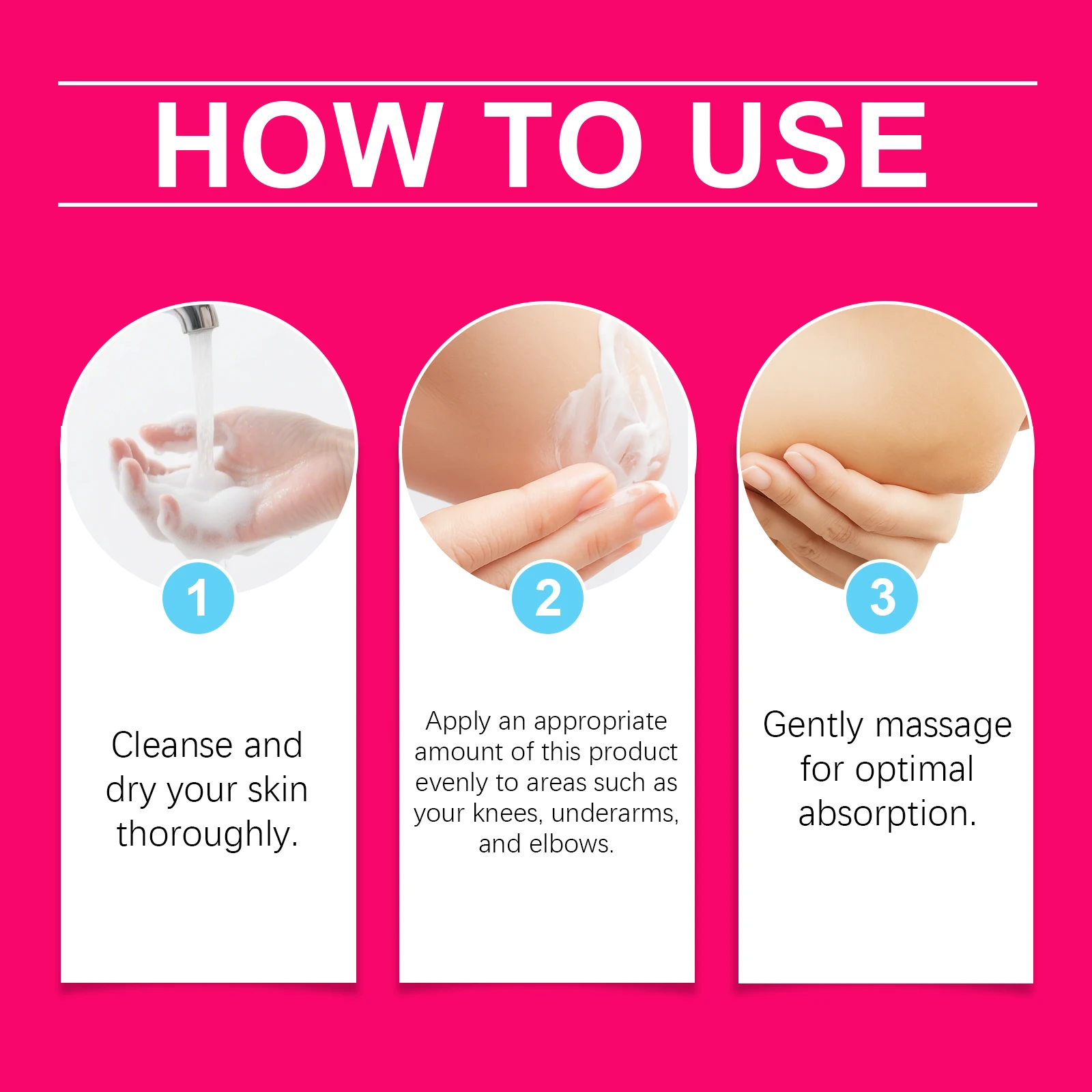 HOW TO USE

1

Cleanse and dry your skin thoroughly.

2

Apply an appropriate amount of this product evenly to areas such as your knees, underarms, and elbows.

3

Gently massage for optimal absorption.