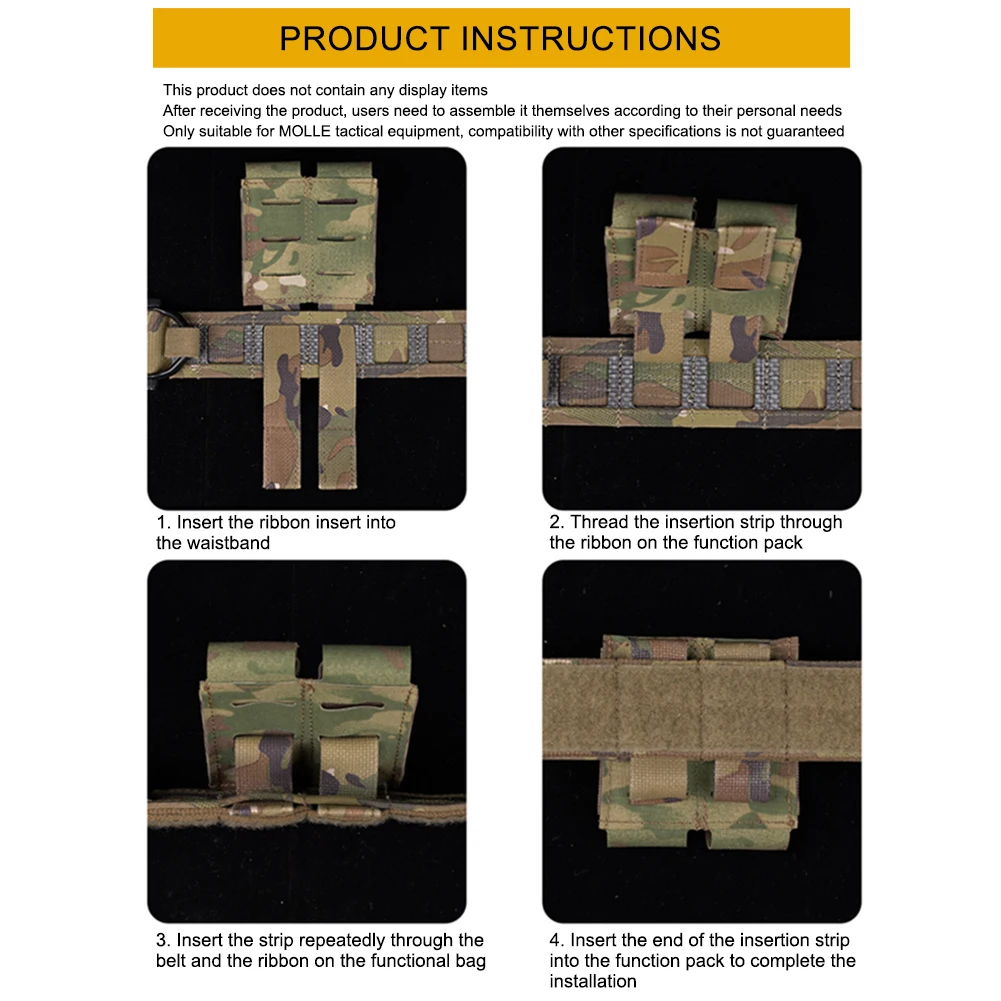 PRODUCT INSTRUCTIONS

This product does not contain any display items
After receiving the product, users need to assemble it themselves according to their personal needs
Only suitable for MOLLE tactical equipment, compatibility with other specifications is not guaranteed

1. Insert the ribbon insert into the waistband

2. Thread the insertion strip through the ribbon on the function pack

3. Insert the strip repeatedly through the belt and the ribbon on the functional bag

4. Insert the end of the insertion strip into the function pack to complete the installation