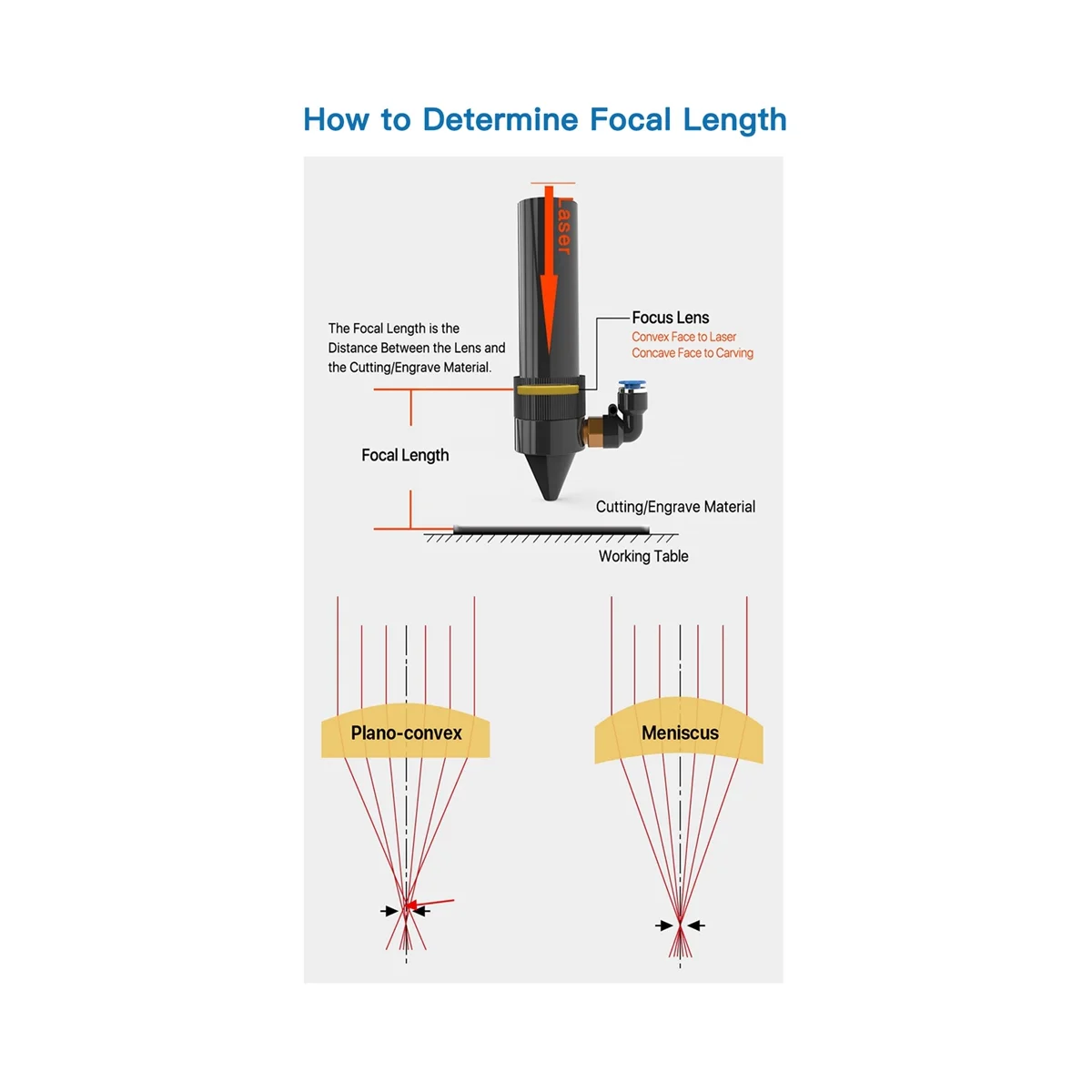 How to Determine Focal Length

Laser

The Focal Length is the Distance Between the Lens and the Cutting/Engrave Material.

Focus Lens
Convex Face to Laser
Concave Face to Carving

Focal Length

Cutting/Engrave Material

Working Table

Plano-convex

Meniscus