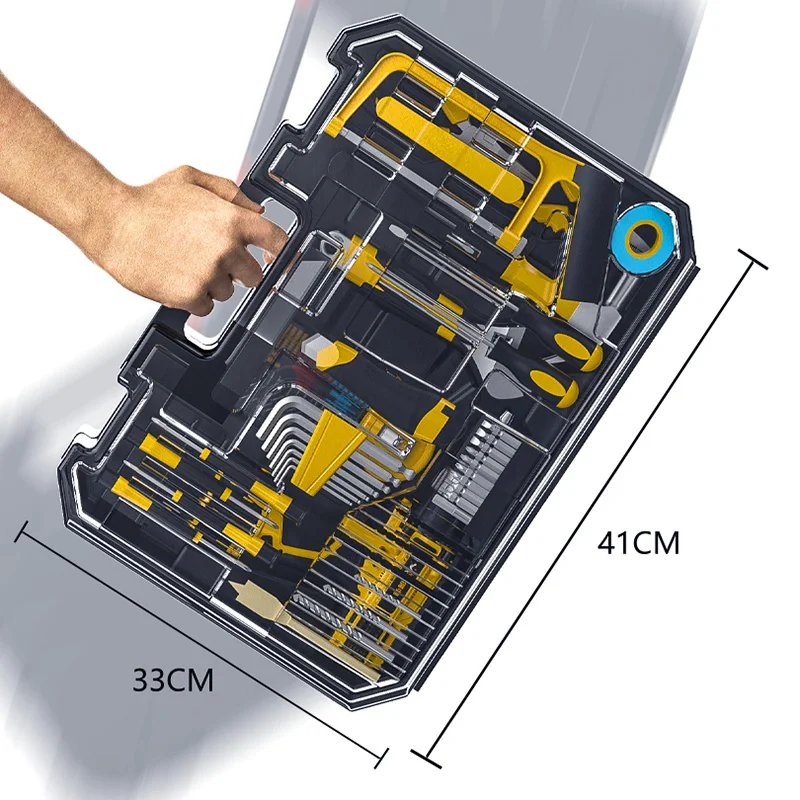 41CM

33CM