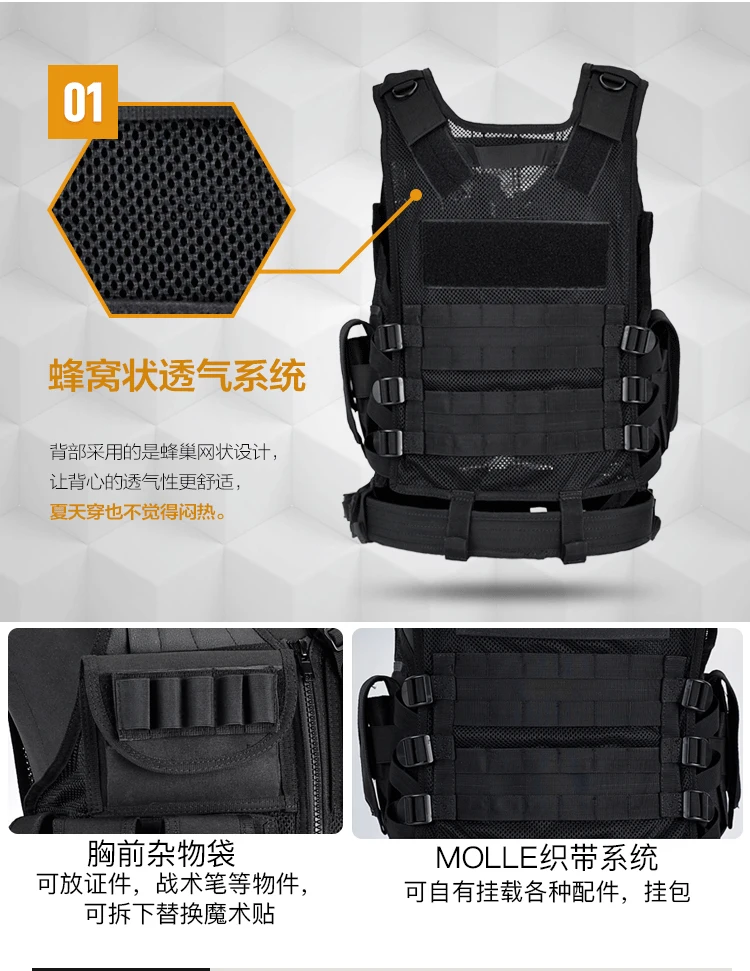 01

蜂窝状透气系统

背部采用的是蜂巢网状设计，
让背心的透气性更舒适，
夏天穿也不觉得闷热。

胸前杂物袋
可放证件，战术笔等物件，
可拆下替换魔术贴

MOLLE织带系统
可自有挂载各种配件，挂包