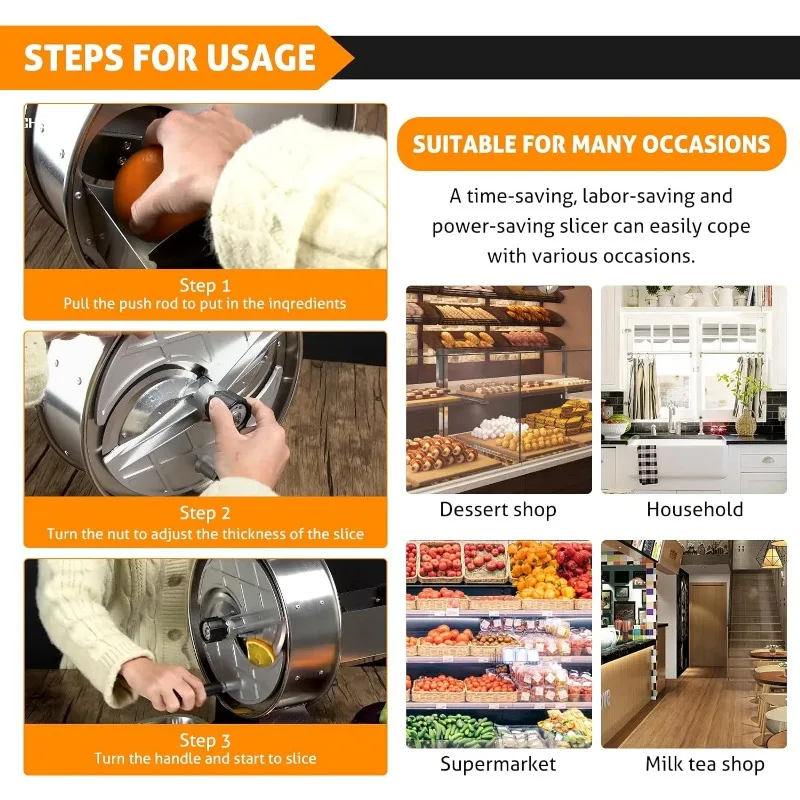 STEPS FOR USAGE

Step 1
Pull the push rod to put in the inqredients

Step 2
Turn the nut to adjust the thickness of the slice

Step 3
Turn the handle and start to slice

SUITABLE FOR MANY OCCASIONS

A time-saving, labor-saving and power-saving slicer can easily cope with various occasions.

Dessert shop

Household

Supermarket

Milk tea shop