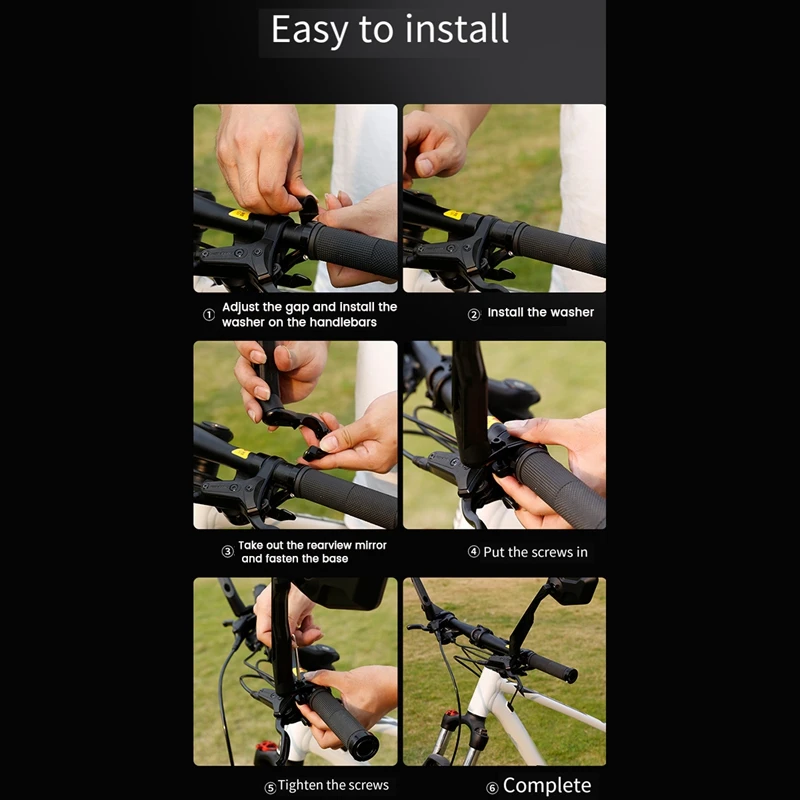 Easy to install

① Adjust the gap and install the washer on the handlebars

② Install the washer

③ Take out the rearview mirror and fasten the base

④ Put the screws in

⑤ Tighten the screws

⑥ Complete