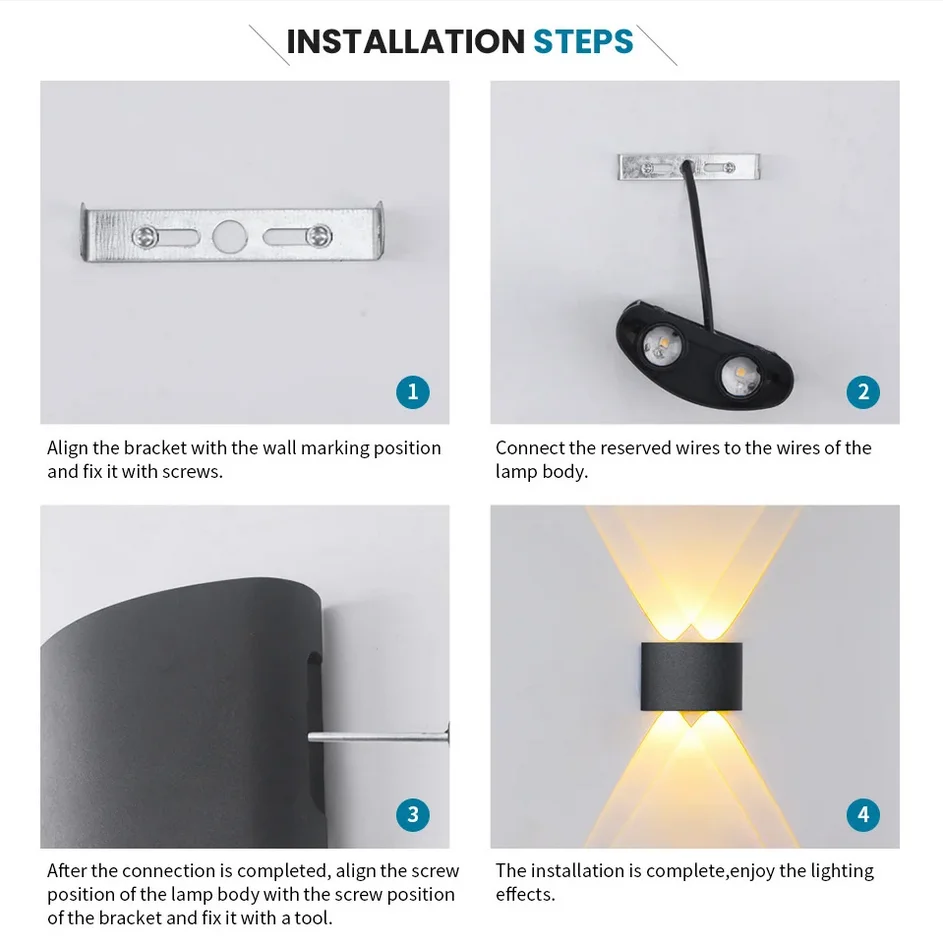 INSTALLATION STEPS

1

Align the bracket with the wall marking position and fix it with screws.

2

Connect the reserved wires to the wires of the lamp body.

3

After the connection is completed, align the screw position of the lamp body with the screw position of the bracket and fix it with a tool.

4

The installation is complete,enjoy the lighting effects.