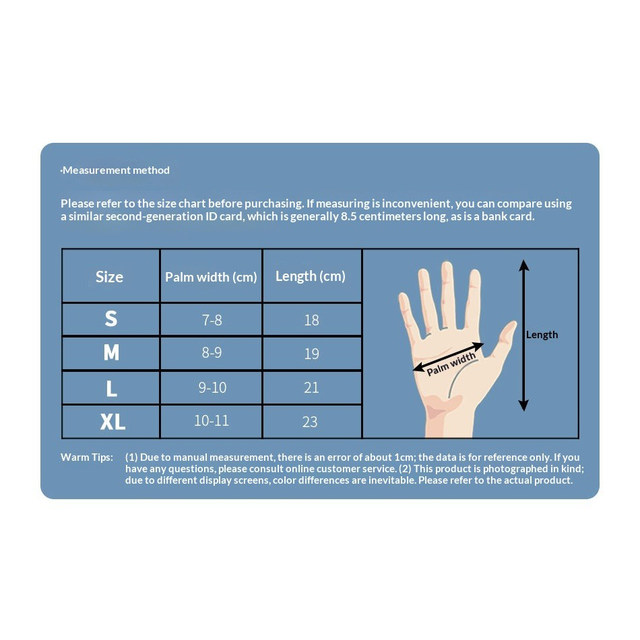 ·Measurement method

Please refer to the size chart before purchasing. If measuring is inconvenient, you can compare using a similar second-generation ID card, which is generally 8.5 centimeters long, as is a bank card.

| Size | Palm width (cm) | Length (cm) |
|---|---|---|
| S | 7-8 | 18 |
| M | 8-9 | 19 |
| L | 9-10 | 21 |
| XL | 10-11 | 23 |

Palm width

Length

Warm Tips: (1) Due to manual measurement, there is an error of about 1cm; the data is for reference only. If you have any questions, please consult online customer service. (2) This product is photographed in kind; due to different display screens, color differences are inevitable. Please refer to the actual product.