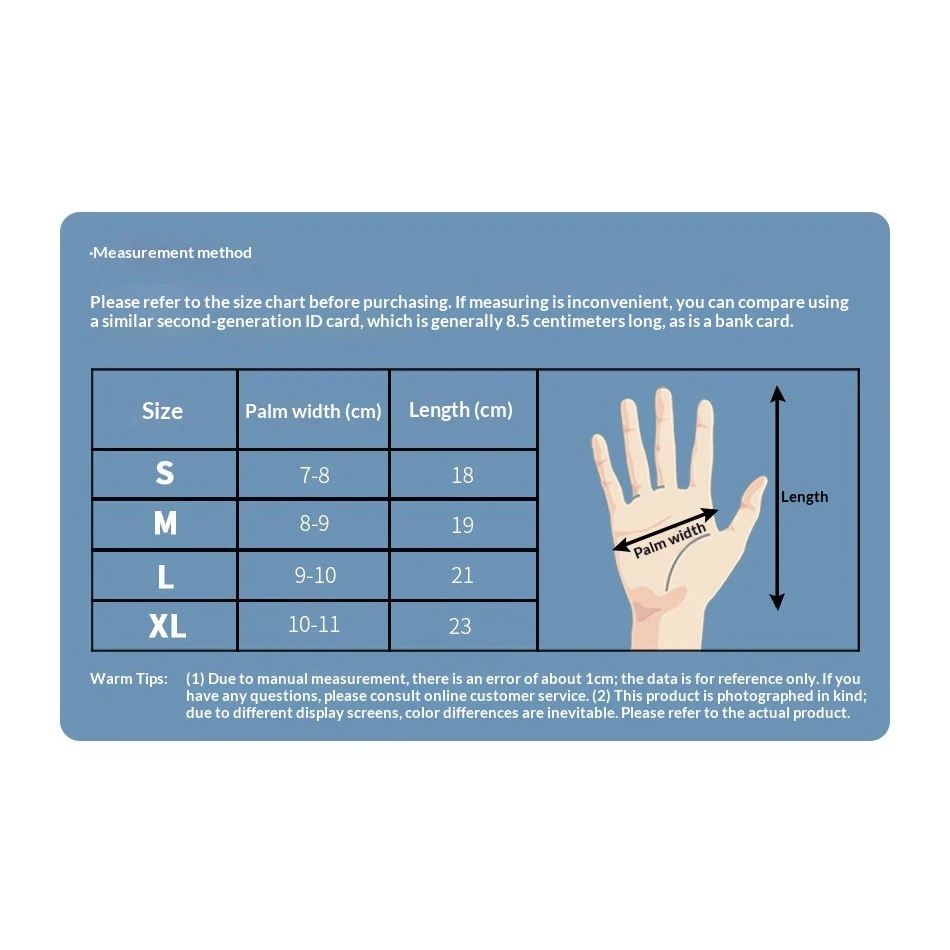 ·Measurement method

Please refer to the size chart before purchasing. If measuring is inconvenient, you can compare using a similar second-generation ID card, which is generally 8.5 centimeters long, as is a bank card.

| Size | Palm width (cm) | Length (cm) |
|---|---|---|
| S | 7-8 | 18 |
| M | 8-9 | 19 |
| L | 9-10 | 21 |
| XL | 10-11 | 23 |

Palm width

Length

Warm Tips: (1) Due to manual measurement, there is an error of about 1cm; the data is for reference only. If you have any questions, please consult online customer service. (2) This product is photographed in kind; due to different display screens, color differences are inevitable. Please refer to the actual product.