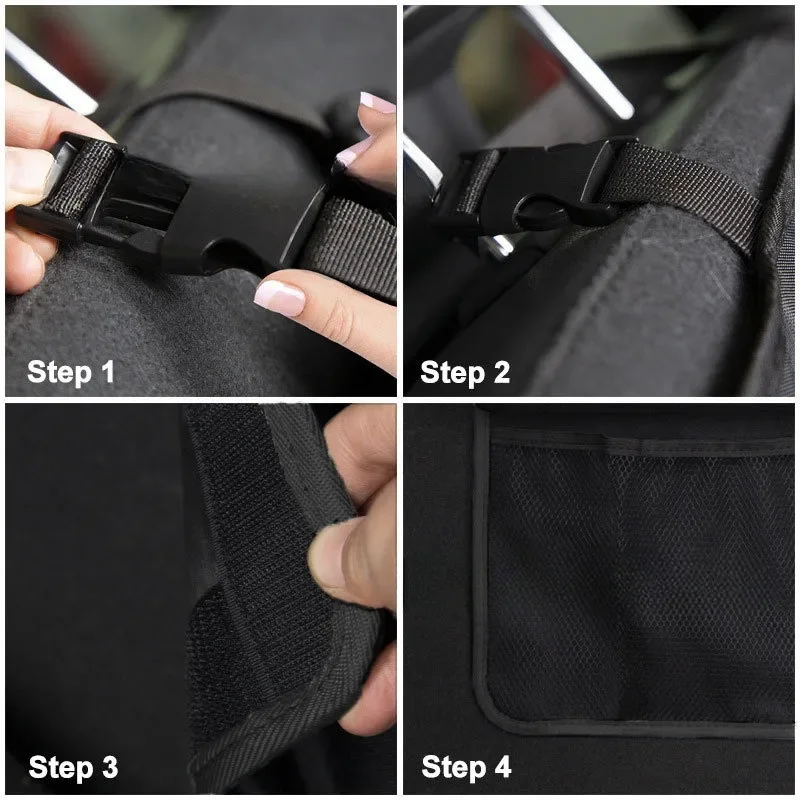 Step 1

Step 2

Step 3

Step 4