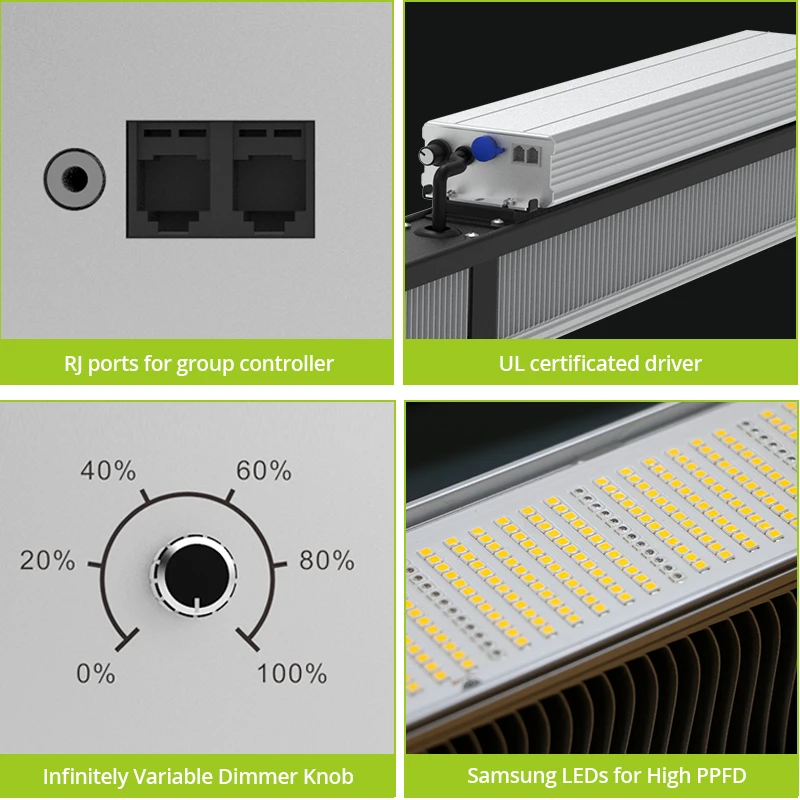 RJ ports for group controller

UL certificated driver

40%
60%
20%
80%
0%
100%

Infinitely Variable Dimmer Knob

Samsung LEDs for High PPFD