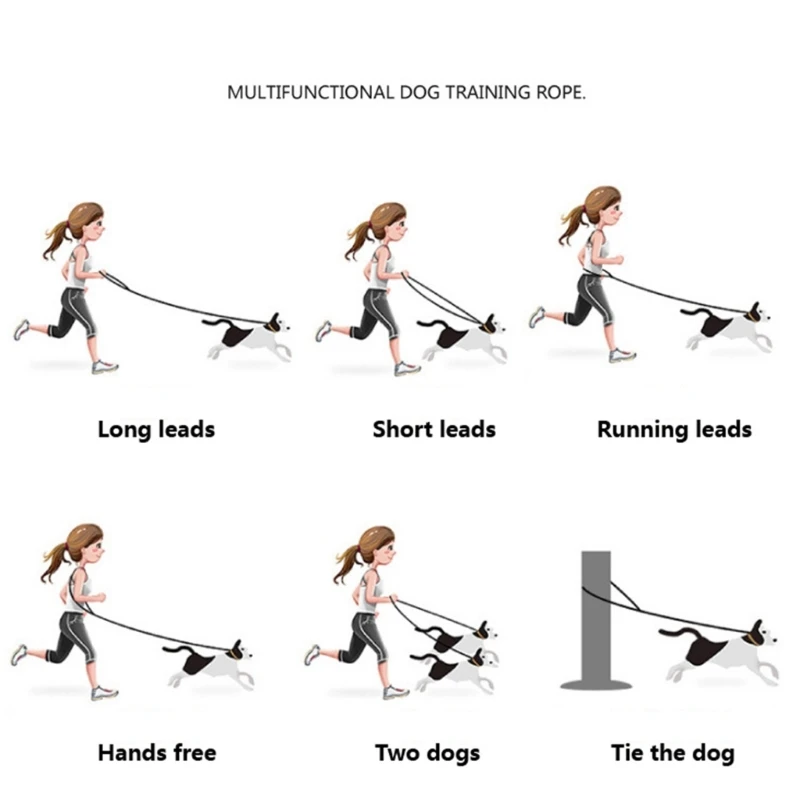 MULTIFUNCTIONAL DOG TRAINING ROPE.

Long leads

Short leads

Running leads

Hands free

Two dogs

Tie the dog