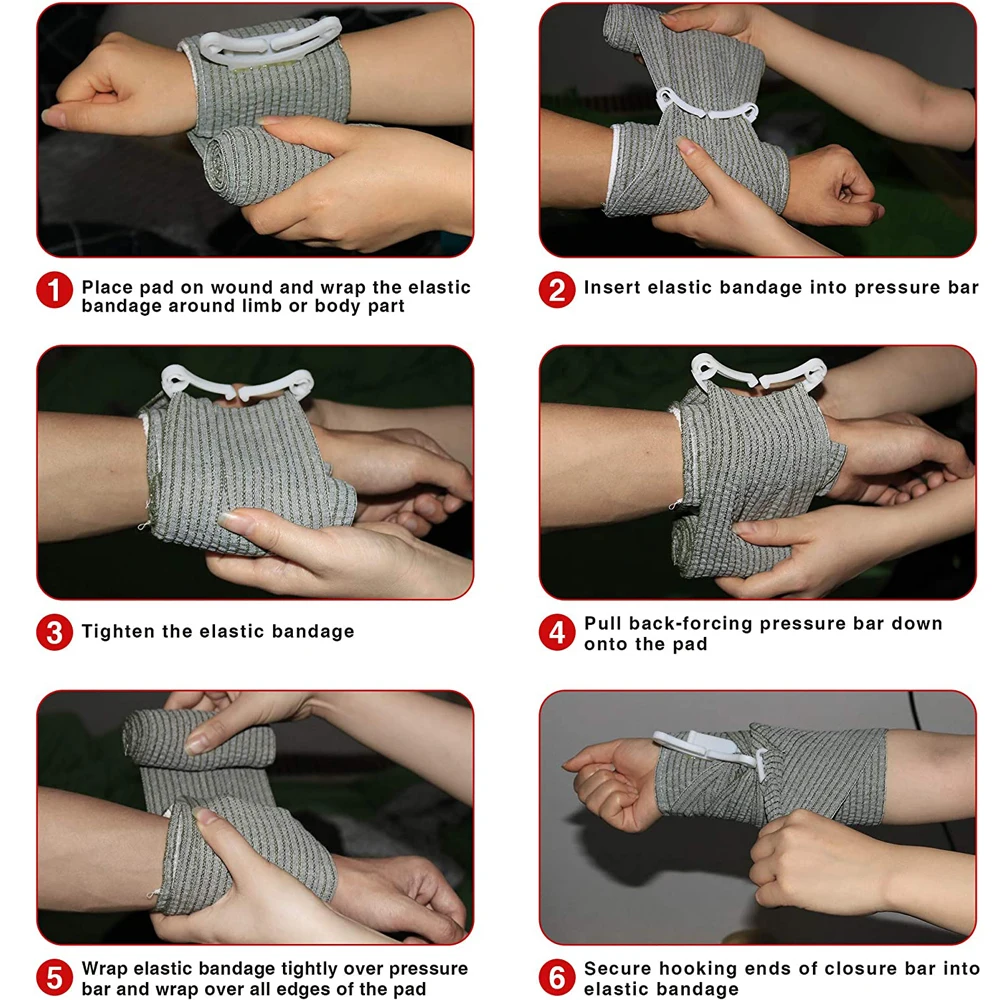 1 Place pad on wound and wrap the elastic bandage around limb or body part

2 Insert elastic bandage into pressure bar

3 Tighten the elastic bandage

4 Pull back-forcing pressure bar down onto the pad

5 Wrap elastic bandage tightly over pressure bar and wrap over all edges of the pad

6 Secure hooking ends of closure bar into elastic bandage