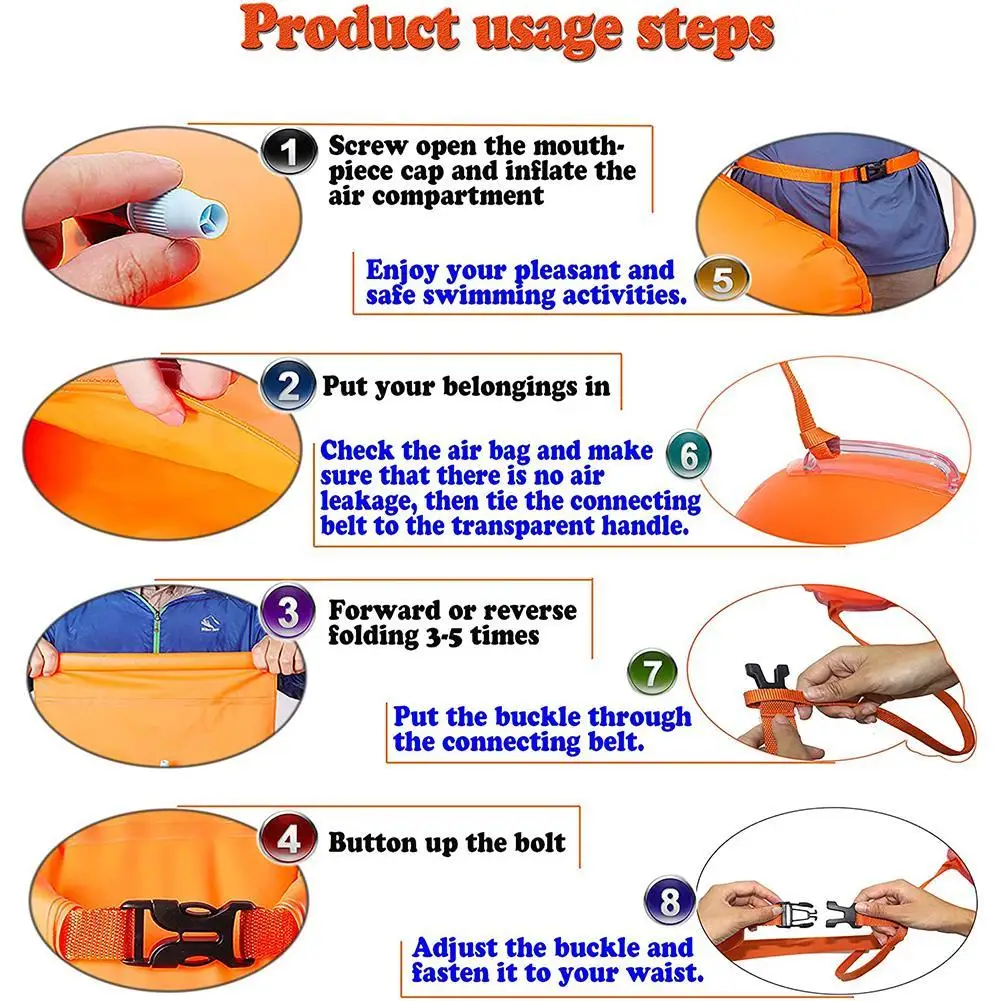 Product usage steps

1 Screw open the mouthpiece cap and inflate the air compartment

Enjoy your pleasant and safe swimming activities. 5

2 Put your belongings in

Check the air bag and make sure that there is no air leakage, then tie the connecting belt to the transparent handle. 6

3 Forward or reverse folding 3-5 times

7

Put the buckle through the connecting belt.

4 Button up the bolt

8

Adjust the buckle and fasten it to your waist.