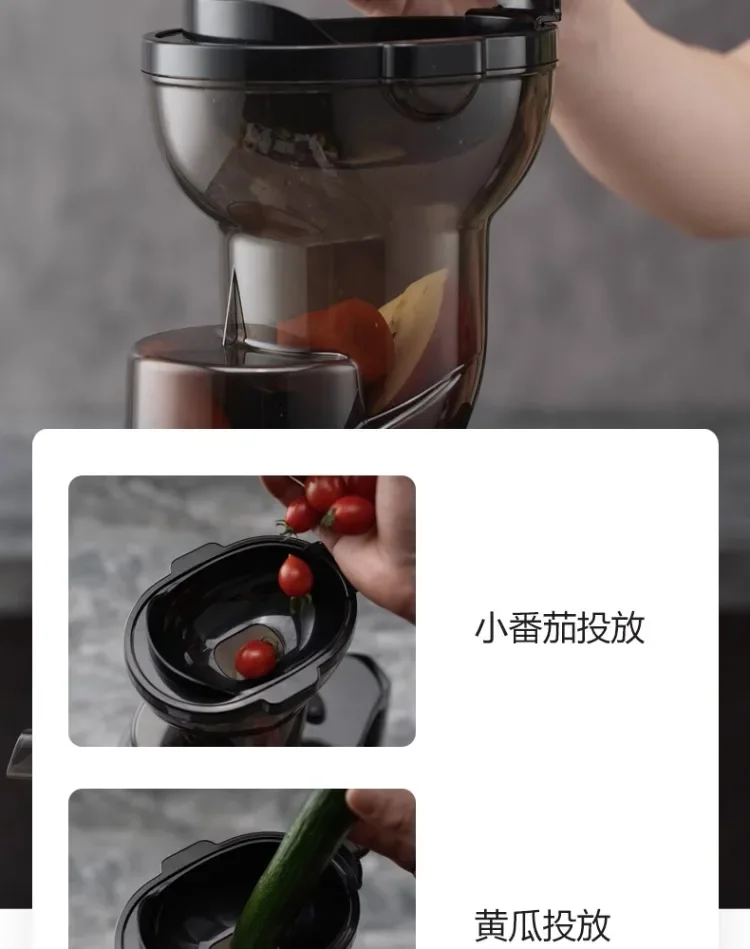 小番茄投放

黄瓜投放