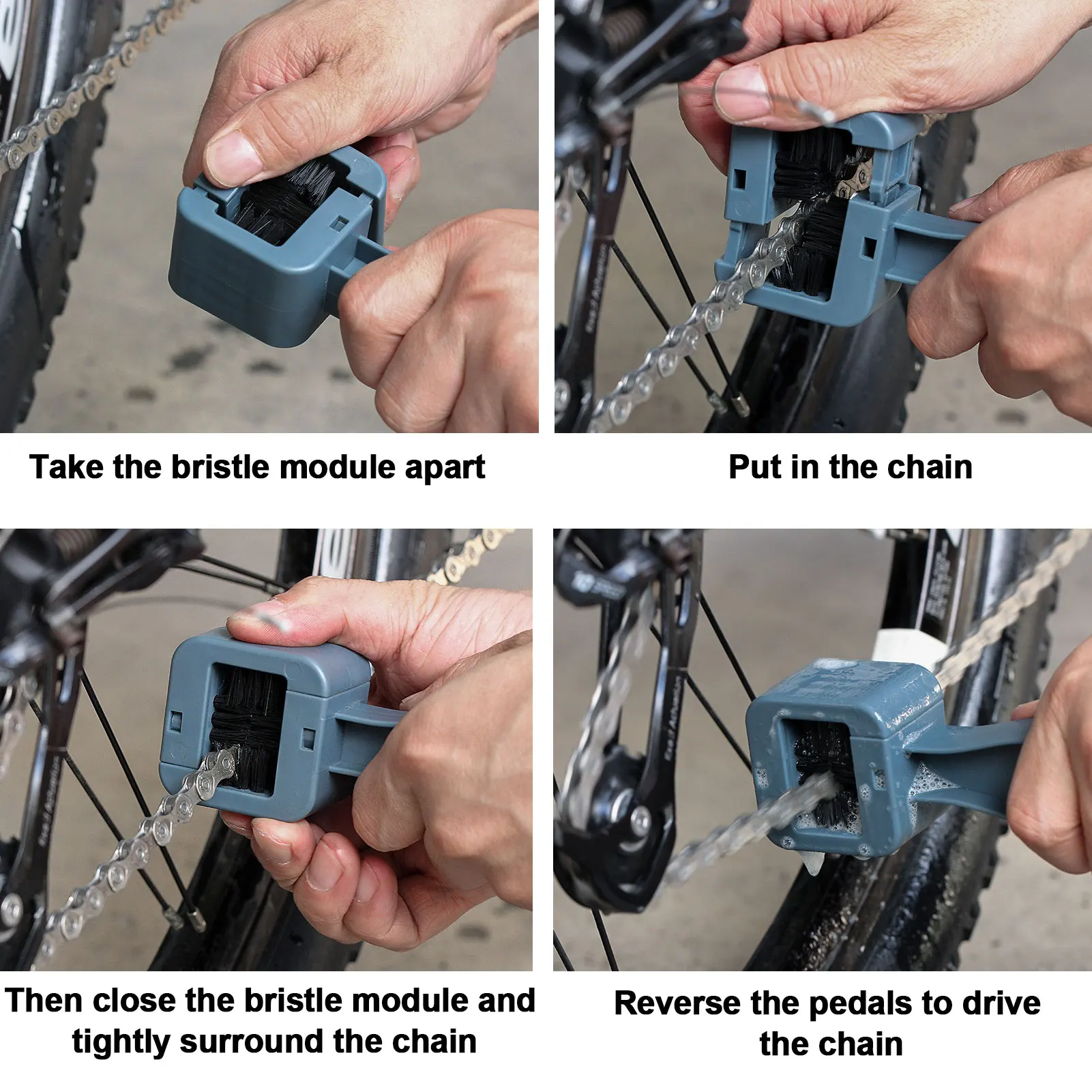 Take the bristle module apart

Put in the chain

Then close the bristle module and tightly surround the chain

Reverse the pedals to drive the chain