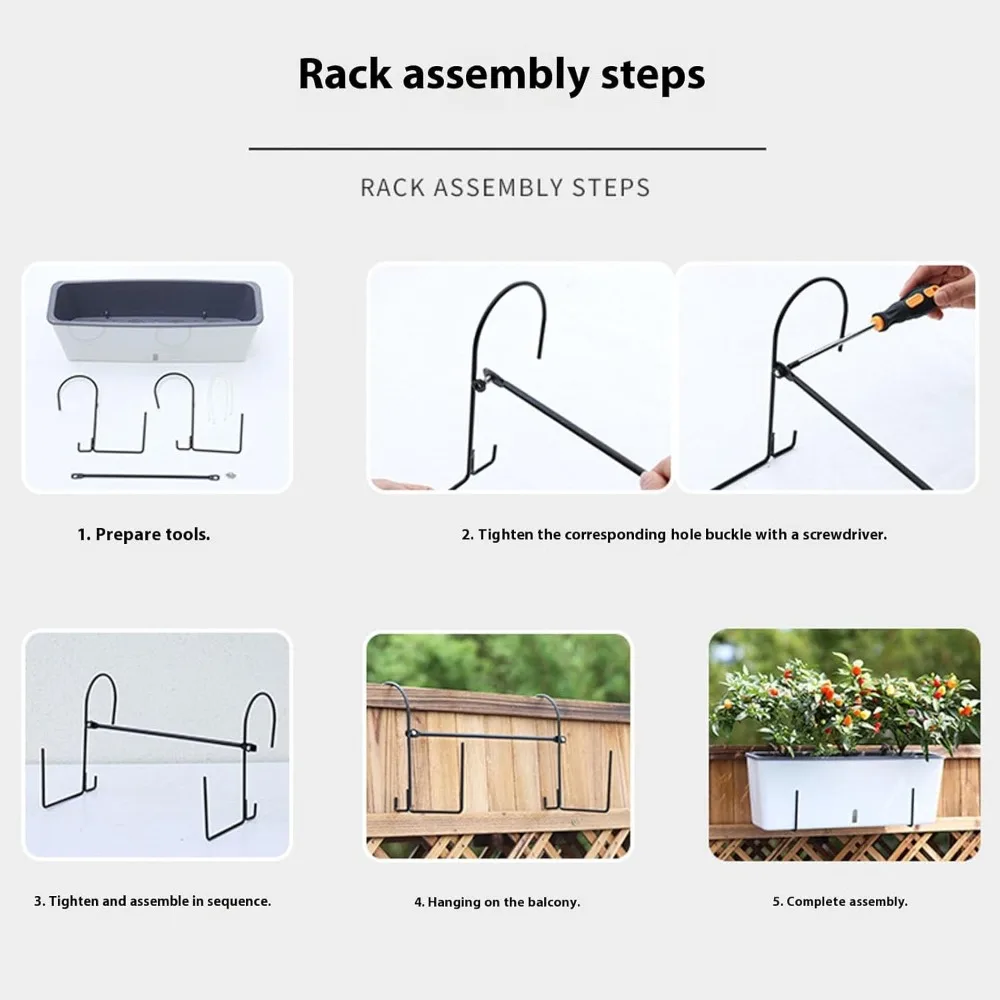 Rack assembly steps

RACK ASSEMBLY STEPS

1. Prepare tools.

2. Tighten the corresponding hole buckle with a screwdriver.

3. Tighten and assemble in sequence.

4. Hanging on the balcony.

5. Complete assembly.