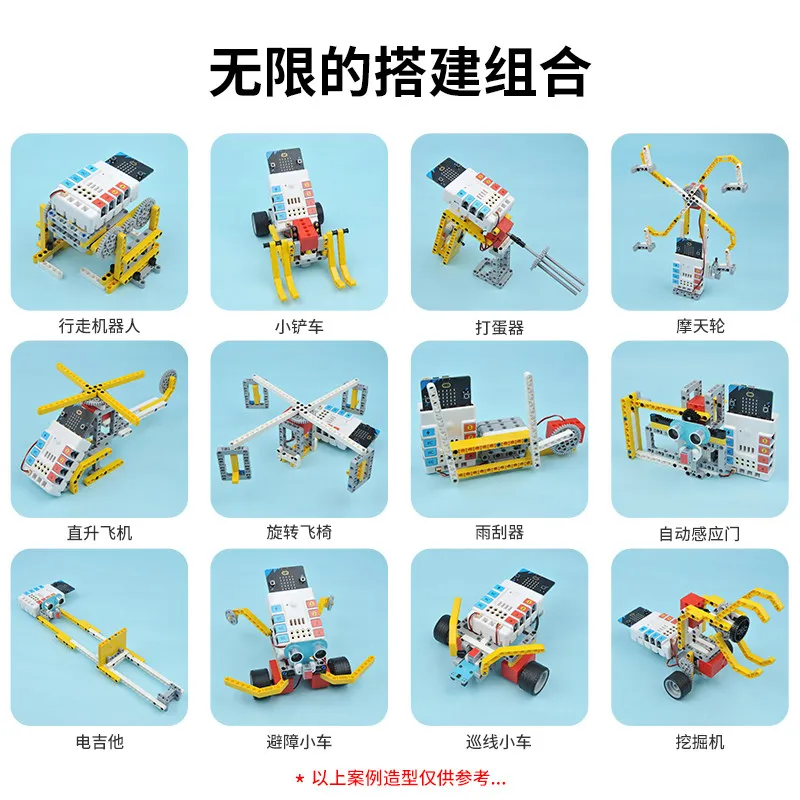 无限的搭建组合

行走机器人

小铲车

打蛋器

摩天轮

直升飞机

旋转飞椅

雨刮器

自动感应门

电吉他

避障小车

巡线小车

挖掘机

* 以上案例造型仅供参考...