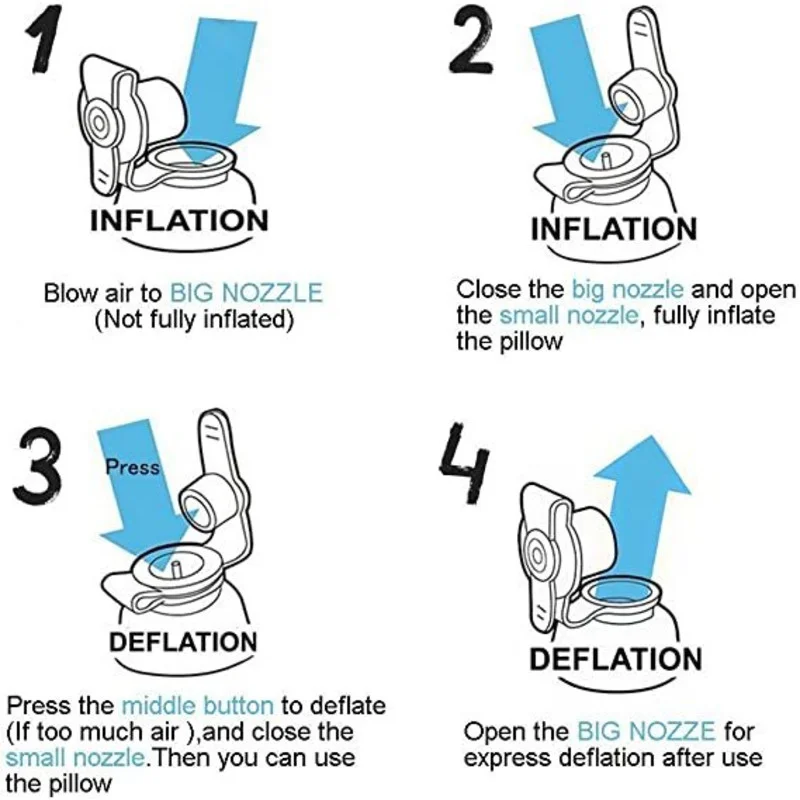 1

INFLATION

Blow air to BIG NOZZLE (Not fully inflated)

2

INFLATION

Close the big nozzle and open the small nozzle, fully inflate the pillow

3

Press

DEFLATION

Press the middle button to deflate (If too much air ),and close the small nozzle.Then you can use the pillow

4

DEFLATION

Open the BIG NOZZE for express deflation after use