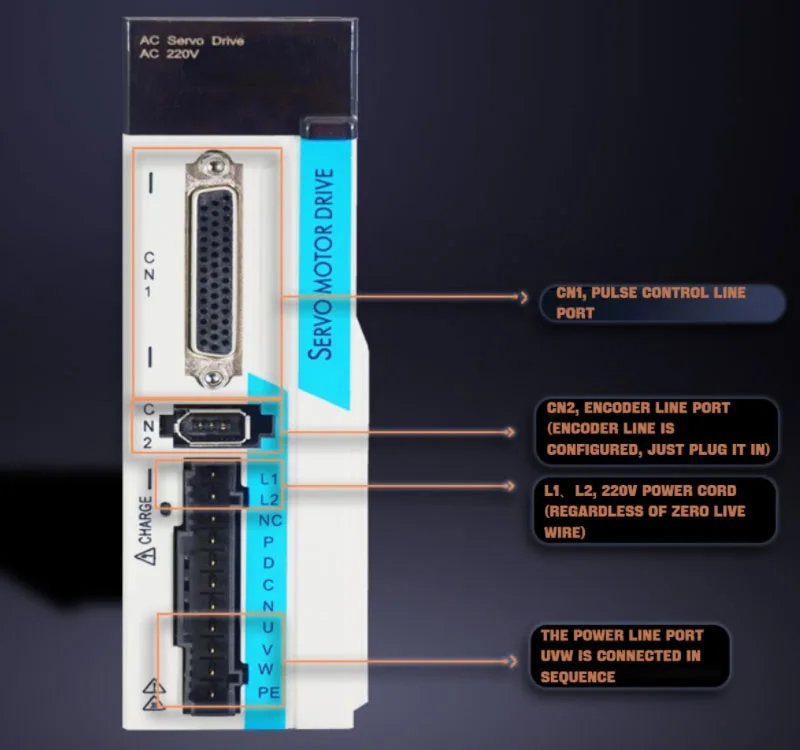 AC Servo Drive
AC 220V

SERVO MOTOR DRIVE

CN1

CN2

CHARGE

L1
L2
NC
P
D
C
N
U
V
W
PE

CN1, PULSE CONTROL LINE PORT

CN2, ENCODER LINE PORT (ENCODER LINE IS CONFIGURED, JUST PLUG IT IN)

L1、L2, 220V POWER CORD (REGARDLESS OF ZERO LIVE WIRE)

THE POWER LINE PORT UVW IS CONNECTED IN SEQUENCE