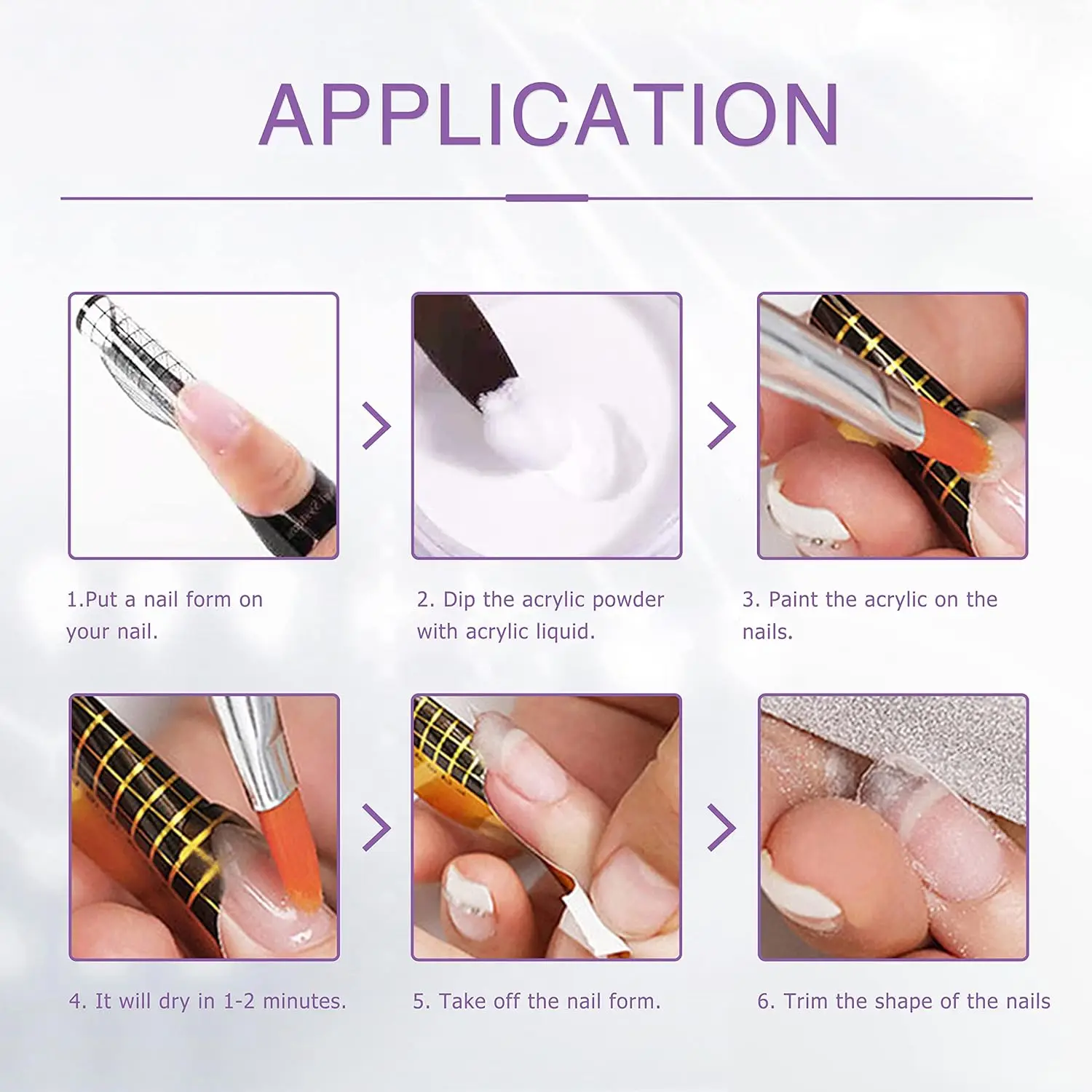 APPLICATION

1.Put a nail form on your nail.

2. Dip the acrylic powder with acrylic liquid.

3. Paint the acrylic on the nails.

4. It will dry in 1-2 minutes.

5. Take off the nail form.

6. Trim the shape of the nails