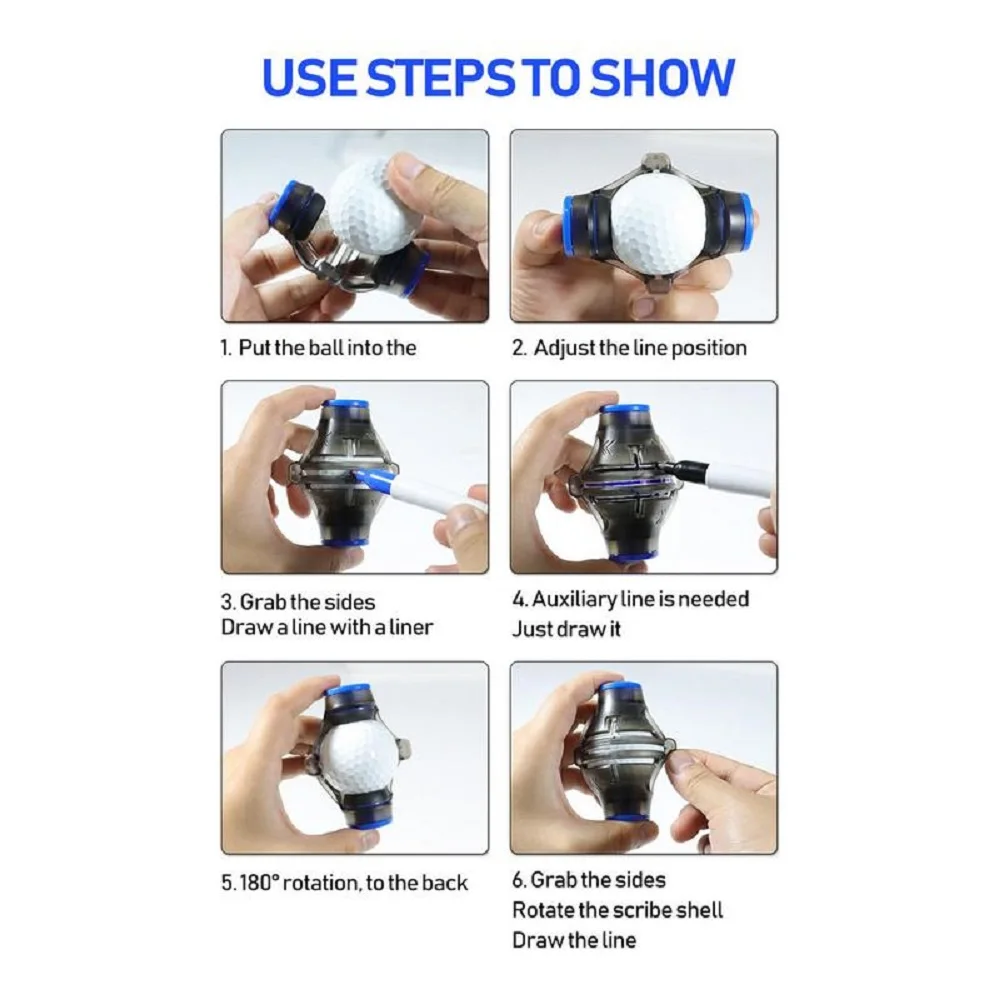 USE STEPS TO SHOW

1. Put the ball into the

2. Adjust the line position

3. Grab the sides
Draw a line with a liner

4. Auxiliary line is needed
Just draw it

5. 180° rotation, to the back

6. Grab the sides
Rotate the scribe shell
Draw the line