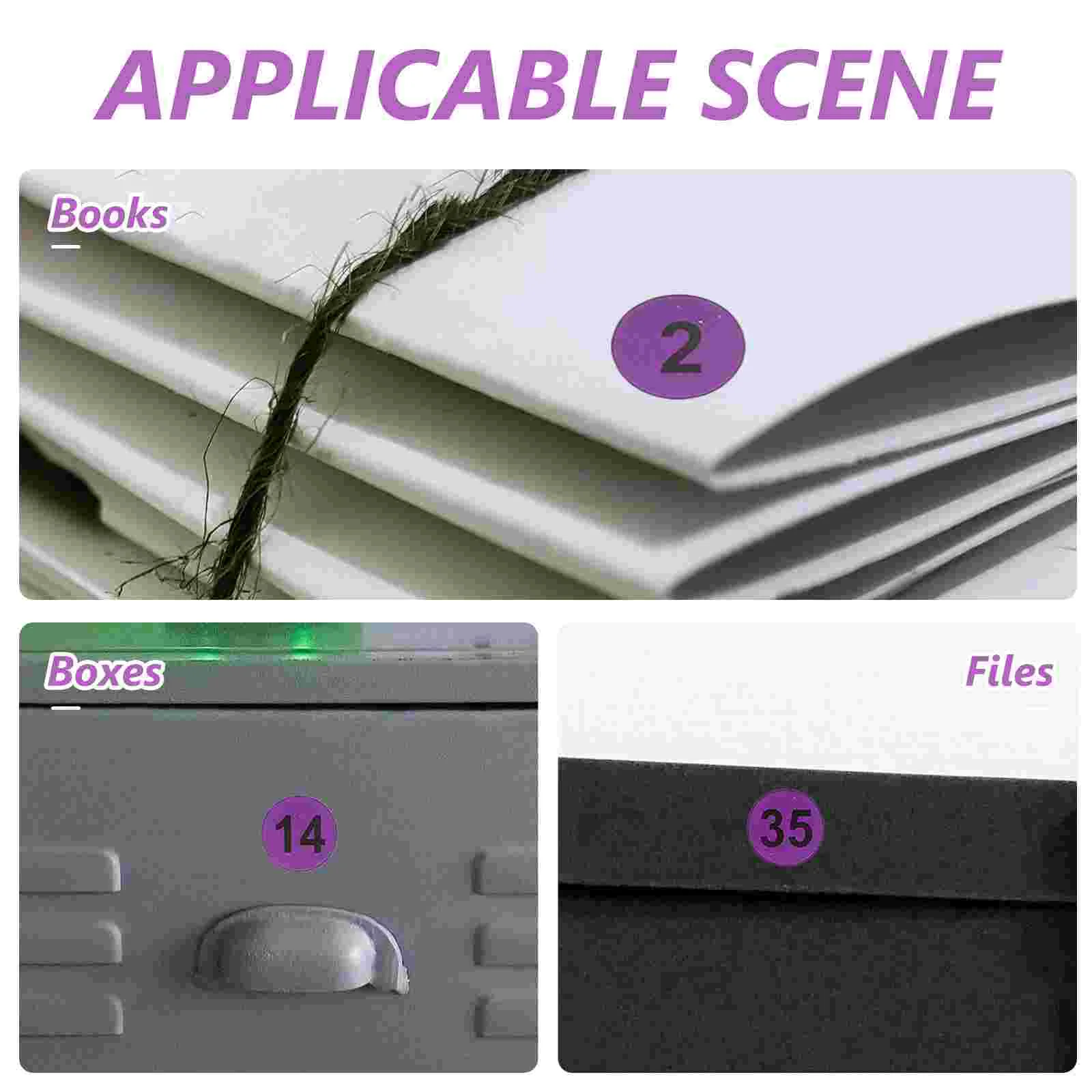 APPLICABLE SCENE

Books

2

Boxes

14

Files

35