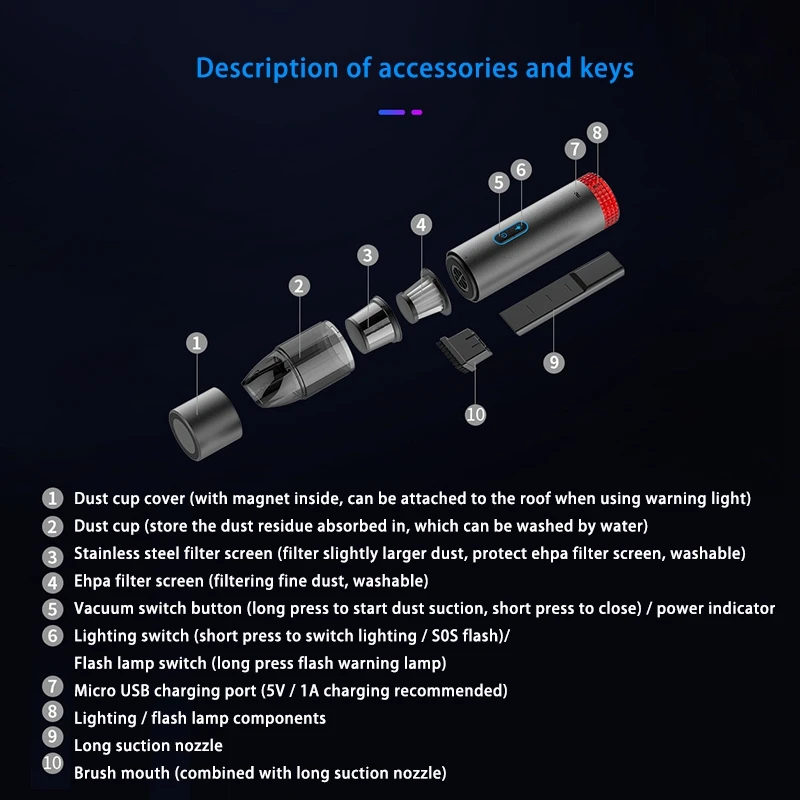 Description of accessories and keys

8
7
6
5
4
3
2
1
9
10

1 Dust cup cover (with magnet inside, can be attached to the roof when using warning light)
2 Dust cup (store the dust residue absorbed in, which can be washed by water)
3 Stainless steel filter screen (filter slightly larger dust, protect ehpa filter screen, washable)
4 Ehpa filter screen (filtering fine dust, washable)
5 Vacuum switch button (long press to start dust suction, short press to close) / power indicator
6 Lighting switch (short press to switch lighting / S0S flash)/
Flash lamp switch (long press flash warning lamp)
7 Micro USB charging port (5V / 1A charging recommended)
8 Lighting / flash lamp components
9 Long suction nozzle
10 Brush mouth (combined with long suction nozzle)