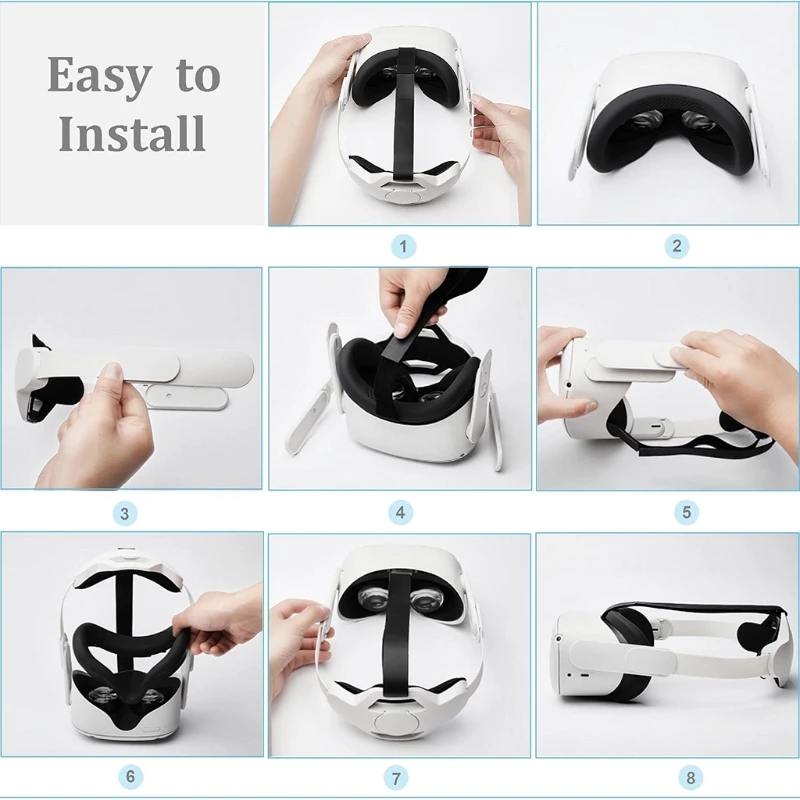 Easy to Install

1

2

3

4

5

6

7

8